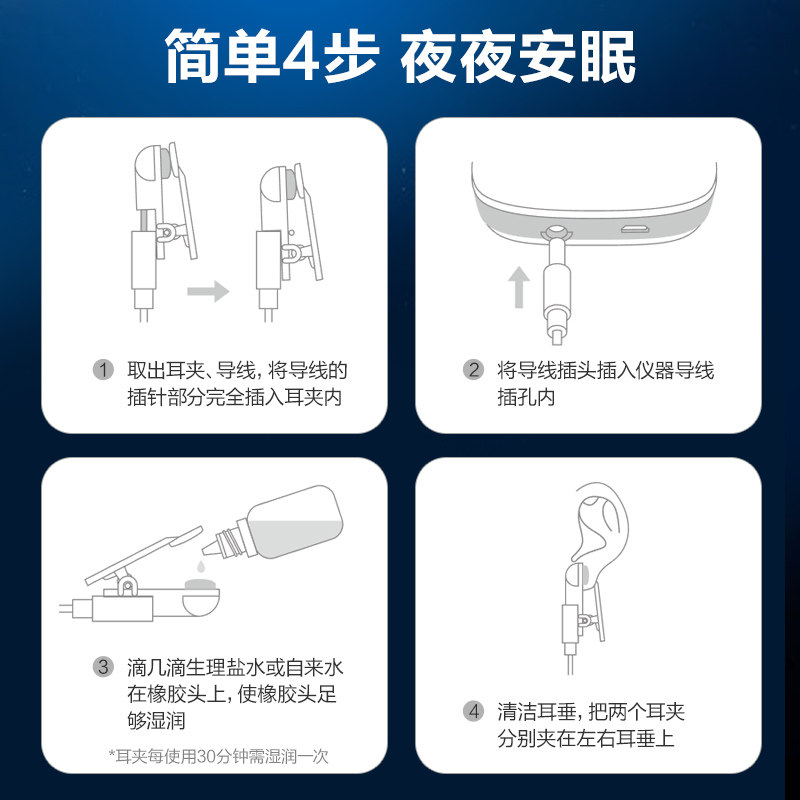 简单4步 夜夜安眠

1 取出耳夹、导线，将导线的插针部分完全插入耳夹内

2 将导线插头插入仪器导线插孔内

3 滴几滴生理盐水或自来水在橡胶头上，使橡胶头足够湿润

*耳夹每使用30分钟需湿润一次

4 清洁耳垂，把两个耳夹分别夹在左右耳垂上