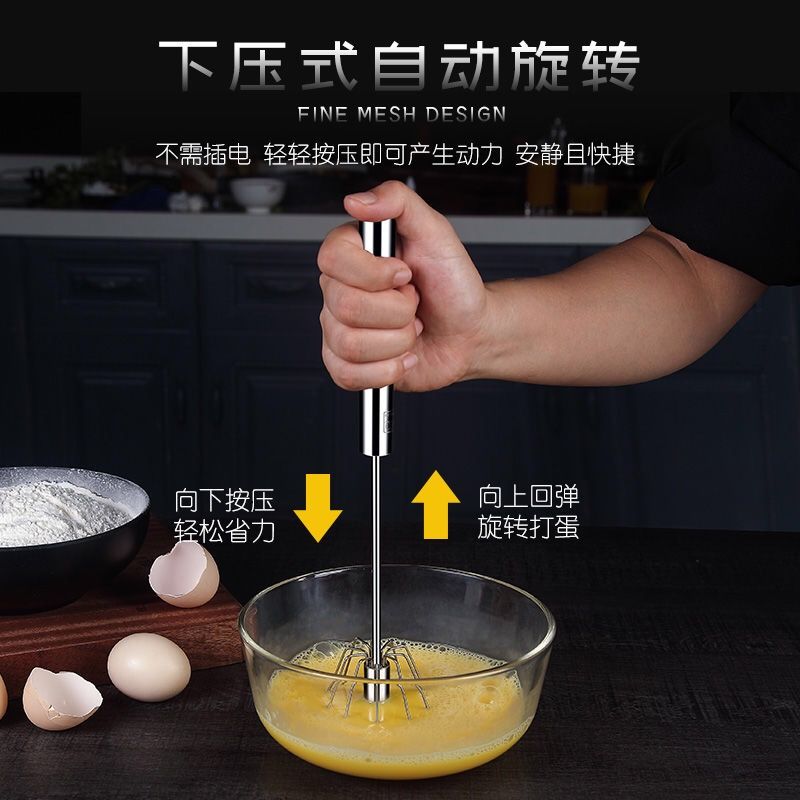 下压式自动旋转
FINE MESH DESIGN
不需插电 轻轻按压即可产生动力 安静且快捷

向下按压
轻松省力

向上回弹
旋转打蛋