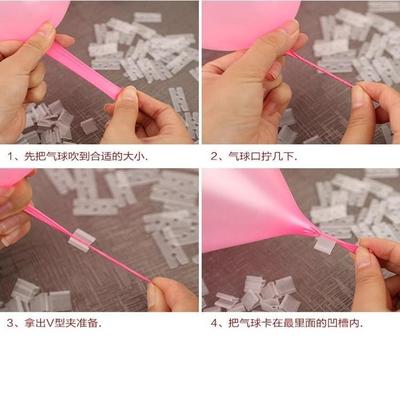 1、先把气球吹到合适的大小.

2、气球口拧几下.

3、拿出V型夹准备.

4、把气球卡在最里面的凹槽内.