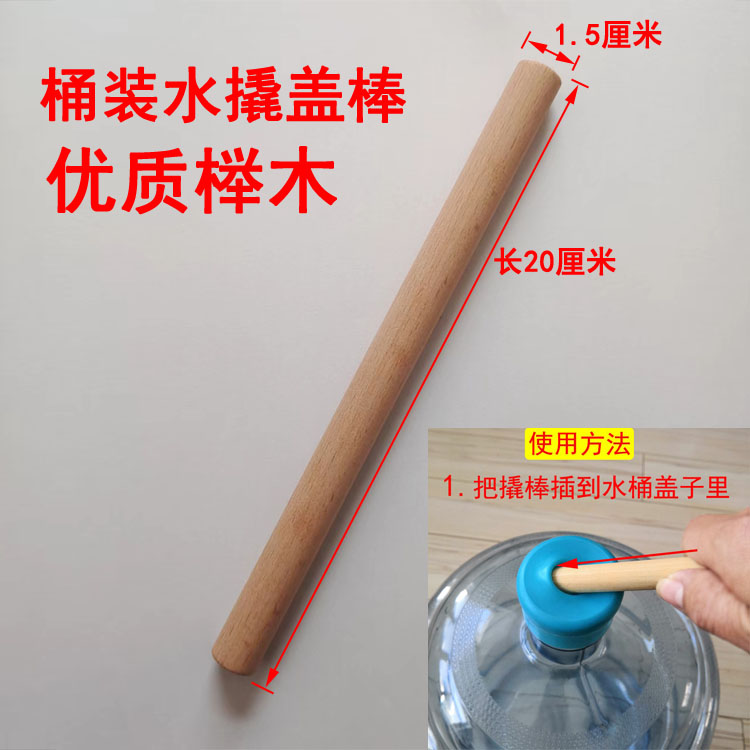 桶装水撬盖棒
优质榉木

1.5厘米

长20厘米

使用方法
1. 把撬棒插到水桶盖子里