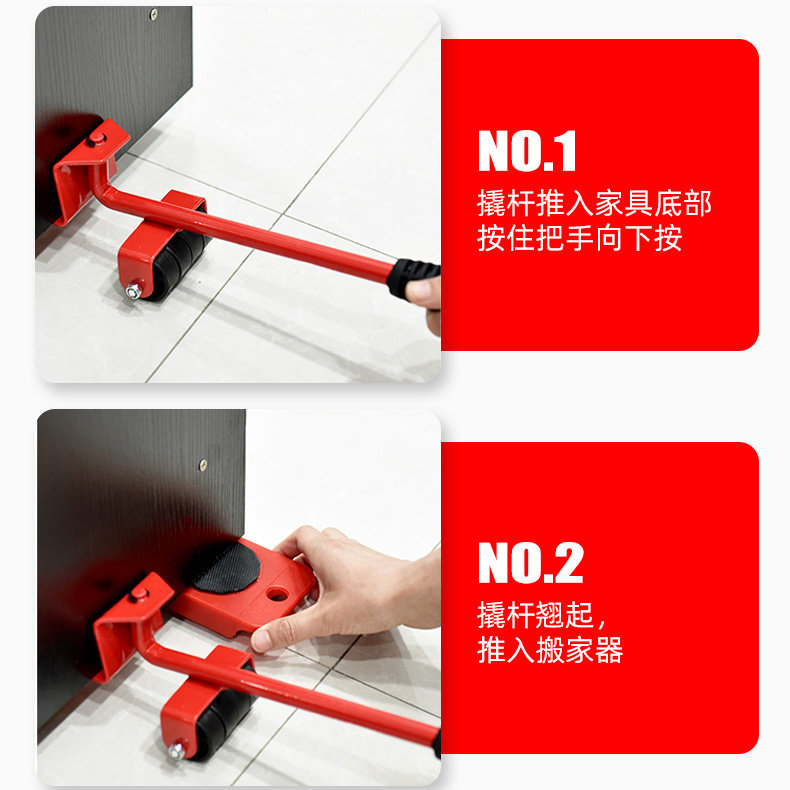 NO.1
撬杆推入家具底部
按住把手向下按

NO.2
撬杆翘起，
推入搬家器