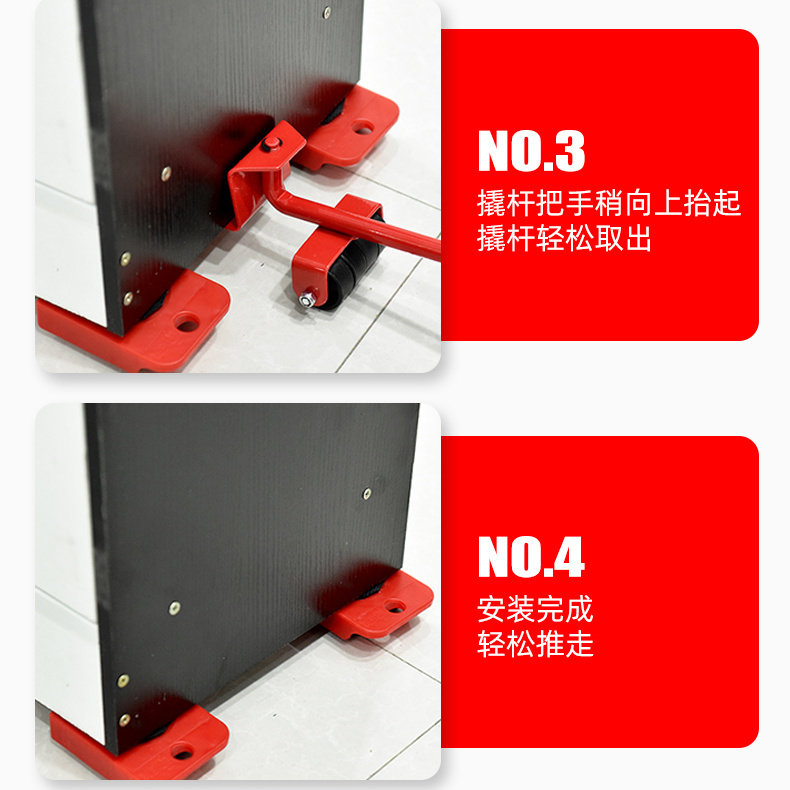 NO.3
撬杆把手稍向上抬起
撬杆轻松取出

NO.4
安装完成
轻松推走