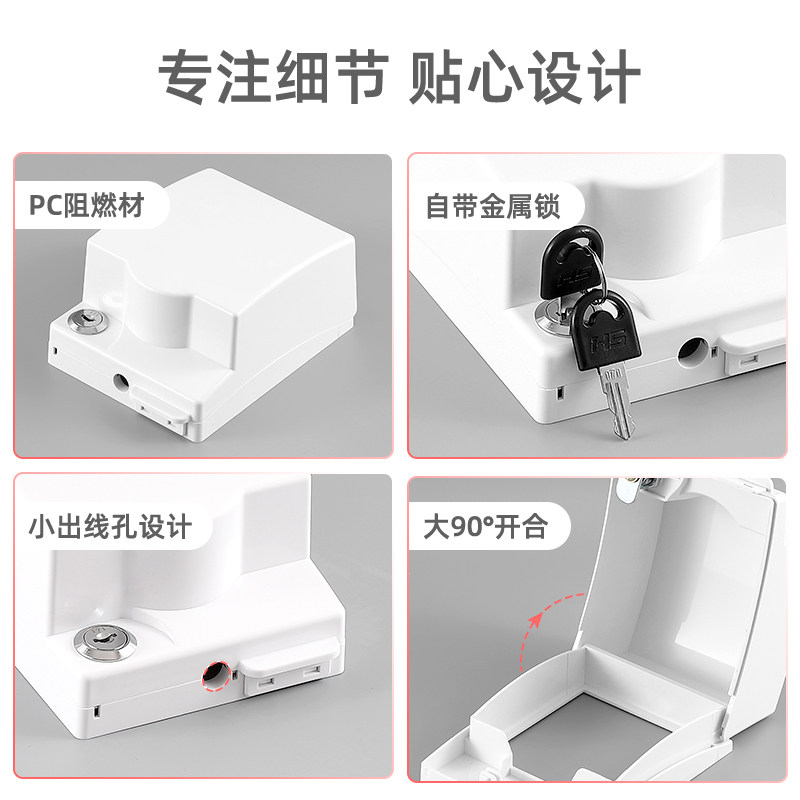 专注细节 贴心设计

PC阻燃材

自带金属锁

HS

HS

小出线孔设计

大90°开合