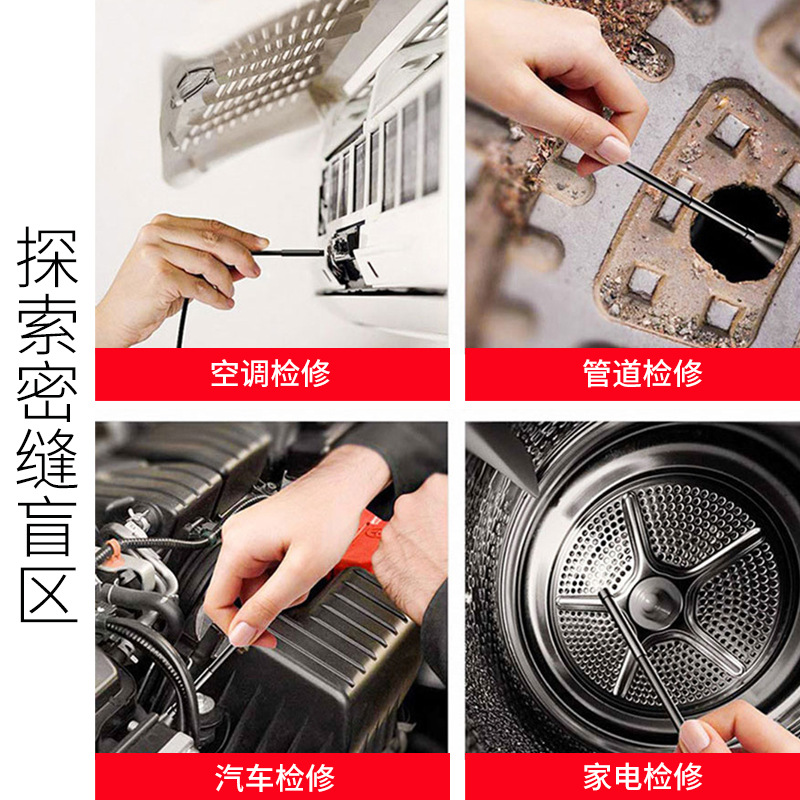 探索密缝盲区

空调检修

管道检修

汽车检修

家电检修