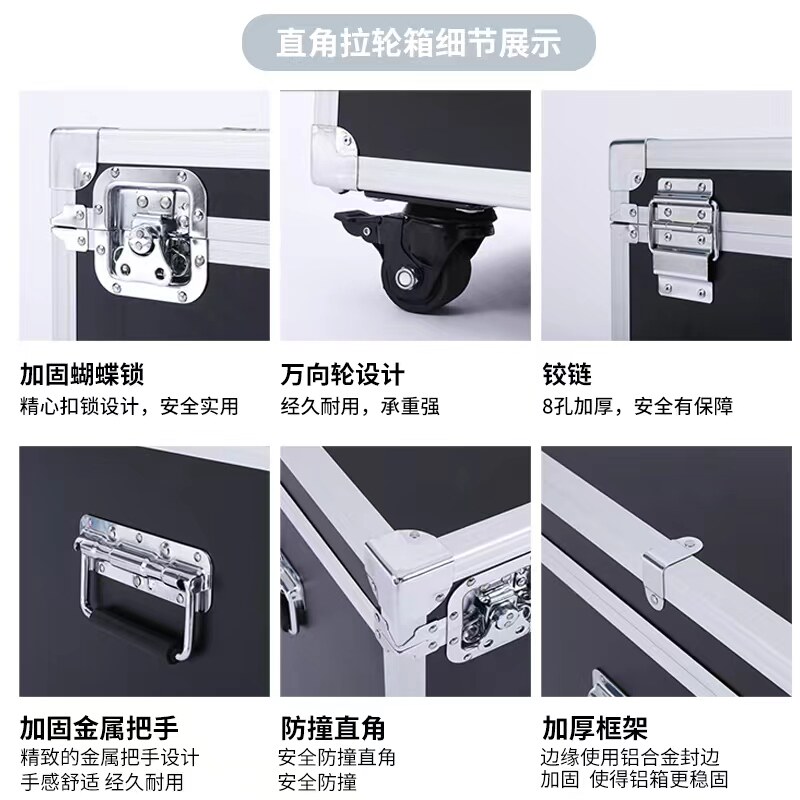 直角拉轮箱细节展示

加固蝴蝶锁
精心扣锁设计，安全实用

万向轮设计
经久耐用，承重强

铰链
8孔加厚，安全有保障

加固金属把手
精致的金属把手设计
手感舒适 经久耐用

防撞直角
安全防撞直角
安全防撞

加厚框架
边缘使用铝合金封边
加固 使得铝箱更稳固