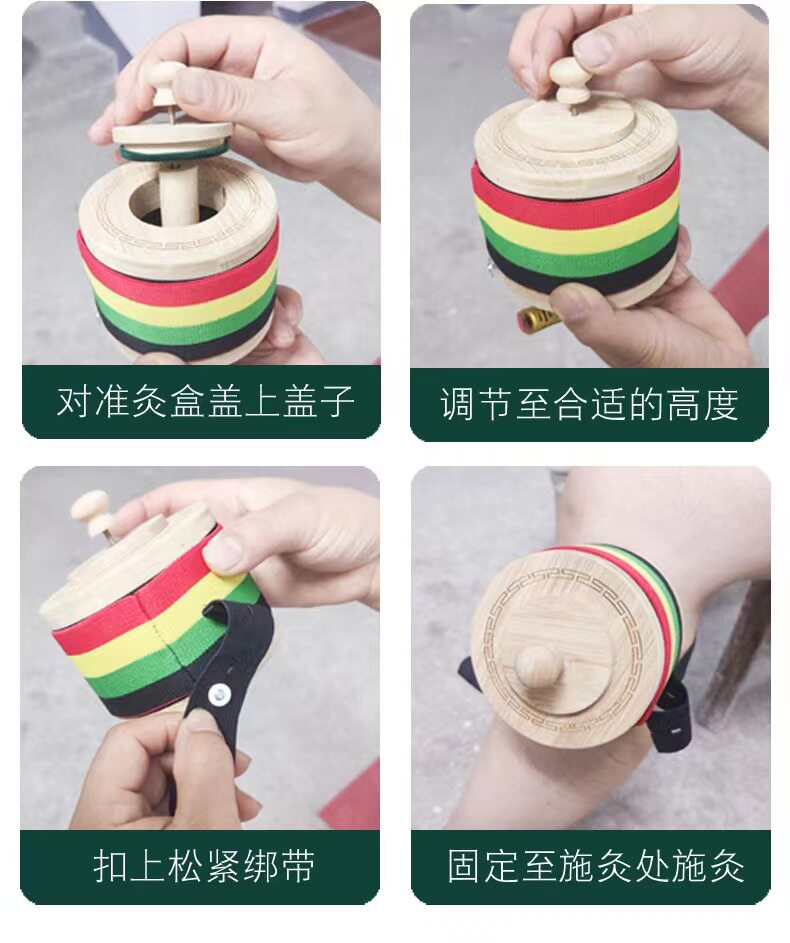 对准灸盒盖上盖子

调节至合适的高度

扣上松紧绑带

固定至施灸处施灸