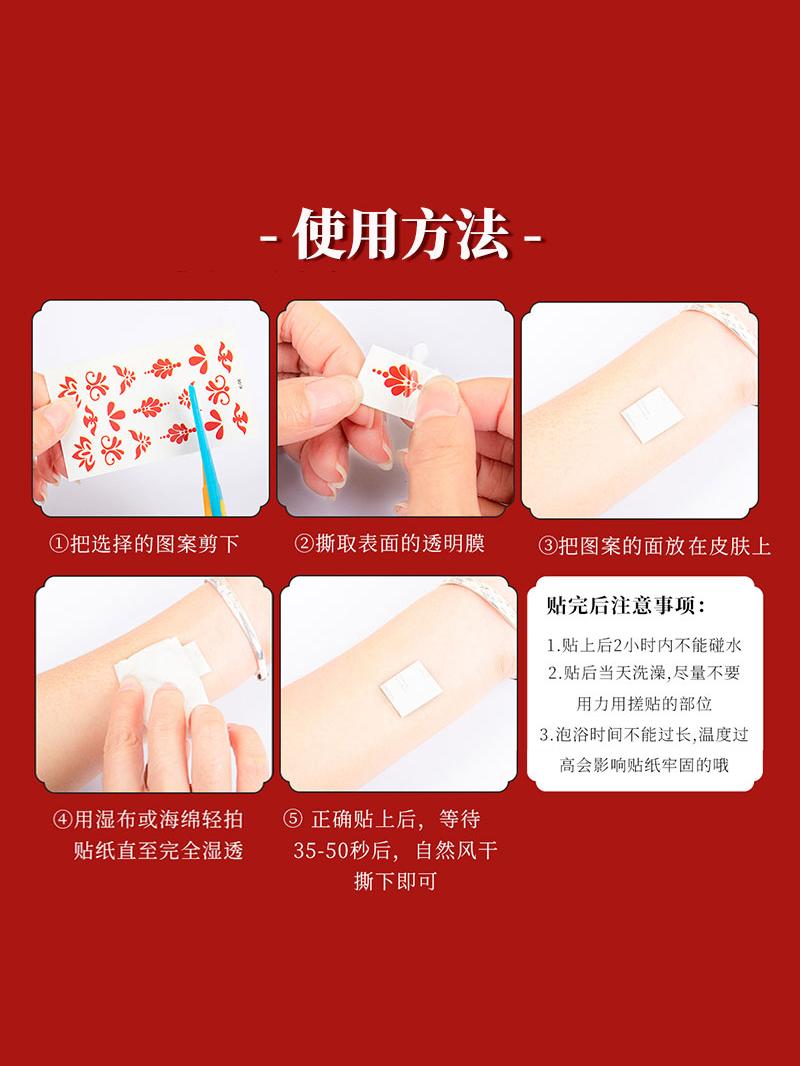 - 使用方法 -

①把选择的图案剪下

②撕取表面的透明膜

③把图案的面放在皮肤上

④用湿布或海绵轻拍贴纸直至完全湿透

⑤ 正确贴上后，等待35-50秒后，自然风干撕下即可

贴完后注意事项：

1.贴上后2小时内不能碰水

2.贴后当天洗澡,尽量不要用力用搓贴的部位

3.泡浴时间不能过长,温度过高会影响贴纸牢固的哦