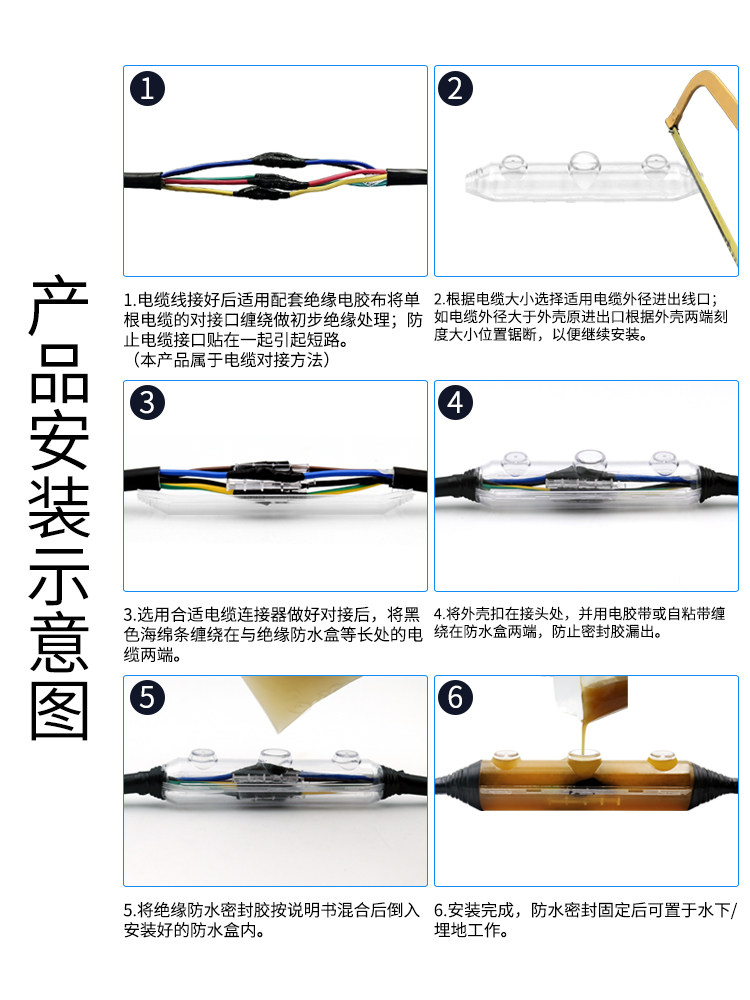 产品安装示意图

1

1.电缆线接好后适用配套绝缘电胶布将单根电缆的对接口缠绕做初步绝缘处理；防止电缆接口贴在一起引起短路。
（本产品属于电缆对接方法）

2

2.根据电缆大小选择适用电缆外径进出线口；如电缆外径大于外壳原进出口根据外壳两端刻度大小位置锯断，以便继续安装。

3

3.选用合适电缆连接器做好对接后，将黑色海绵条缠绕在与绝缘防水盒等长处的电缆两端。

4

4.将外壳扣在接头处，并用电胶带或自粘带缠绕在防水盒两端，防止密封胶漏出。

5

5.将绝缘防水密封胶按说明书混合后倒入安装好的防水盒内。

6

6.安装完成，防水密封固定后可置于水下/埋地工作。