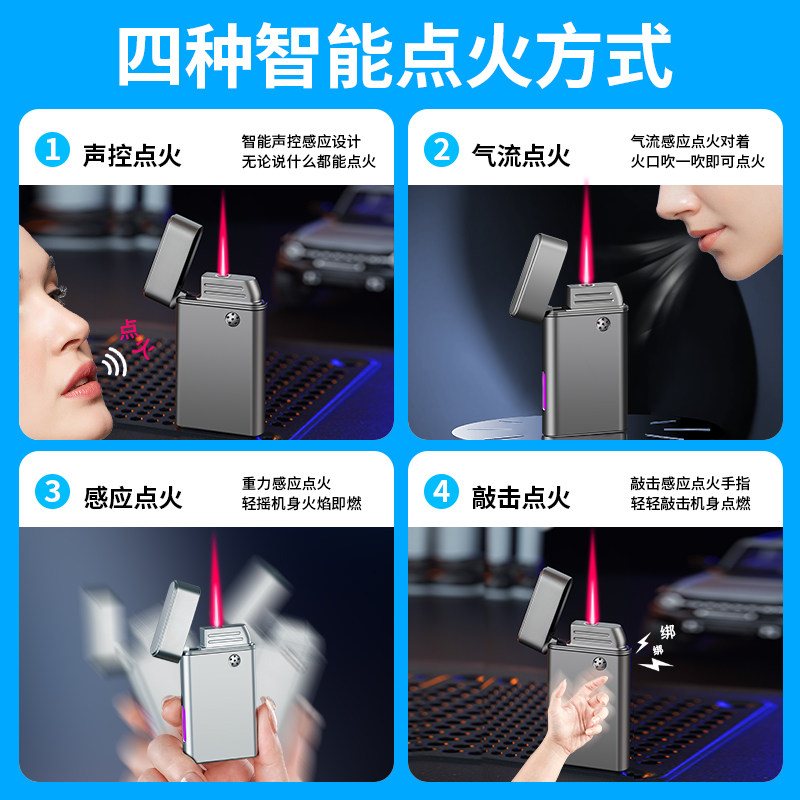 四种智能点火方式

1 声控点火
智能声控感应设计
无论说什么都能点火

点火

2 气流点火
气流感应点火对着
火口吹一吹即可点火

3 感应点火
重力感应点火
轻摇机身火焰即燃

4 敲击点火
敲击感应点火手指
轻轻敲击机身点燃

绑
绑