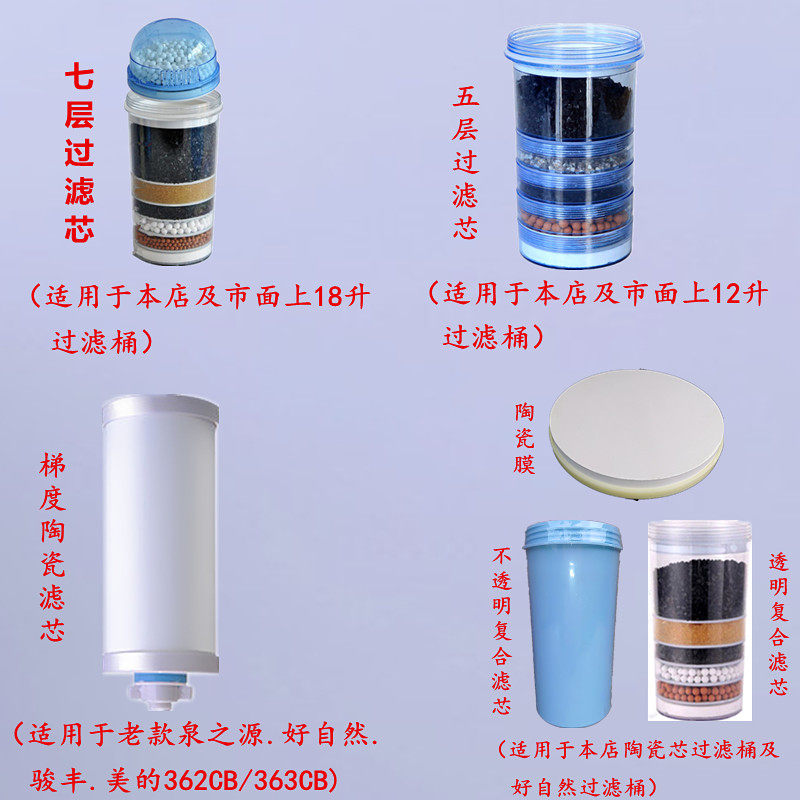 七层过滤芯

（适用于本店及市面上18升过滤桶）

五层过滤芯

（适用于本店及市面上12升过滤桶）

梯度陶瓷滤芯

（适用于老款泉之源.好自然.骏丰.美的362CB/363CB）

陶瓷膜

不透明复合滤芯

透明复合滤芯

（适用于本店陶瓷芯过滤桶及好自然过滤桶）