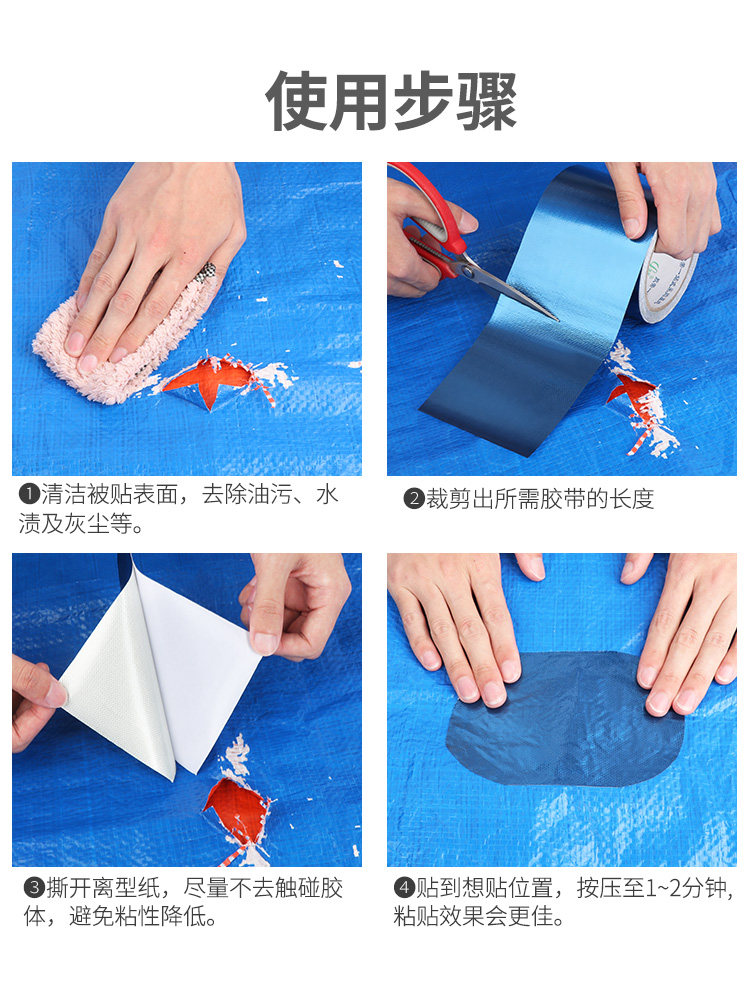 使用步骤

❶清洁被贴表面，去除油污、水渍及灰尘等。

❷裁剪出所需胶带的长度

❸撕开离型纸，尽量不去触碰胶体，避免粘性降低。

❹贴到想贴位置，按压至1~2分钟，粘贴效果会更佳。