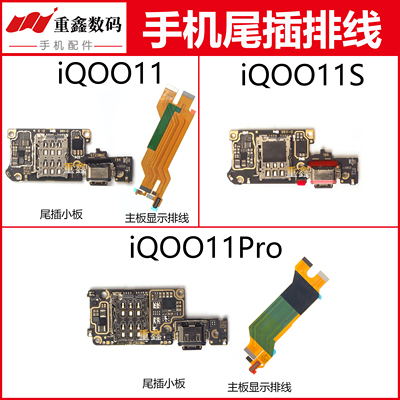 重鑫数码
手机配件

手机尾插排线

iQOO11

尾插小板

主板显示排线

iQOO11S

iQOO11Pro

尾插小板

主板显示排线