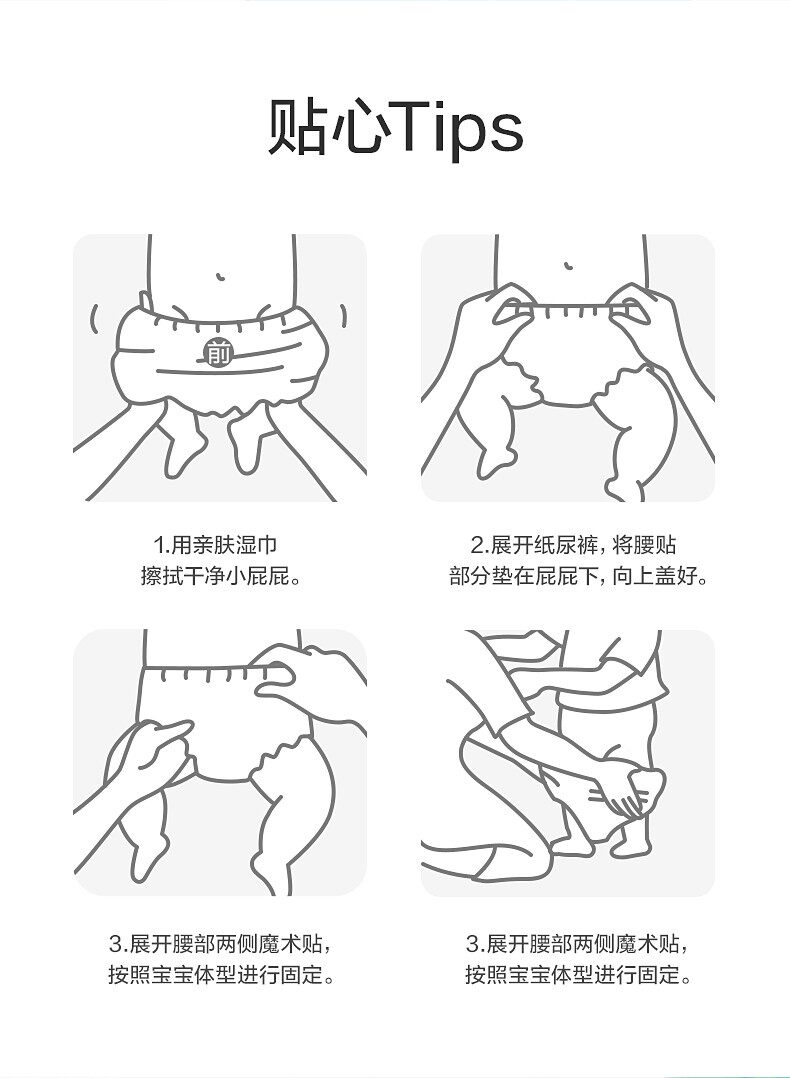 贴心Tips

前

1.用亲肤湿巾
擦拭干净小屁屁。

2.展开纸尿裤，将腰贴
部分垫在屁屁下，向上盖好。

3.展开腰部两侧魔术贴，
按照宝宝体型进行固定。

3.展开腰部两侧魔术贴，
按照宝宝体型进行固定。