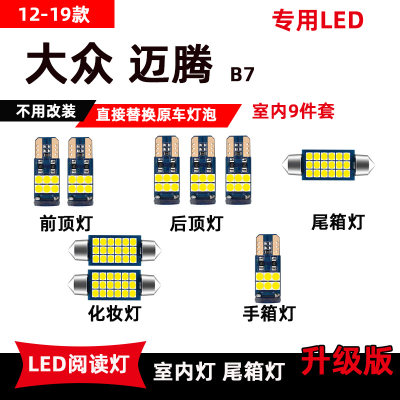 12-19款

专用LED

大众 迈腾 B7

不用改装 直接替换原车灯泡

室内9件套

前顶灯

后顶灯

尾箱灯

化妆灯

手箱灯

LED阅读灯 室内灯 尾箱灯 升级版