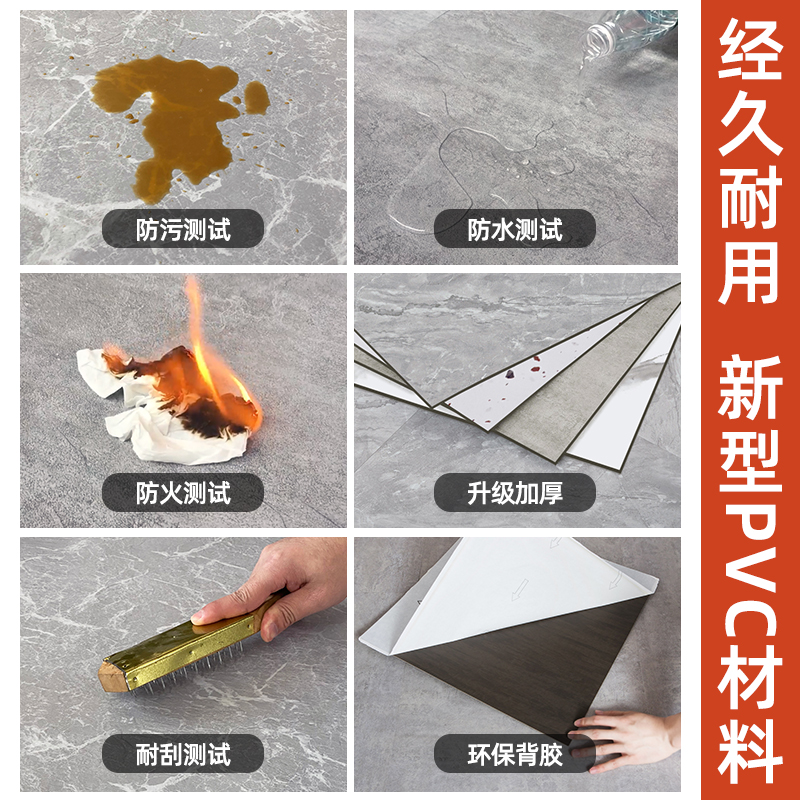 防污测试

防水测试

防火测试

升级加厚

耐刮测试

环保背胶

经久耐用

新型PVC材料