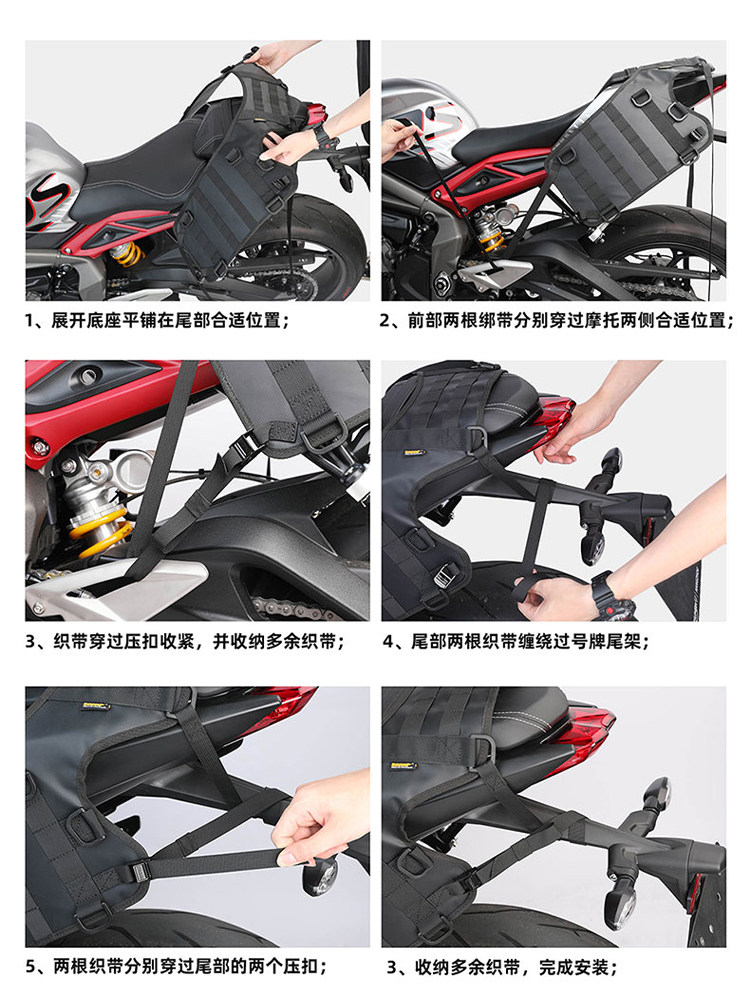 1、展开底座平铺在尾部合适位置；

2、前部两根绑带分别穿过摩托两侧合适位置；

3、织带穿过压扣收紧，并收纳多余织带；

4、尾部两根织带缠绕过号牌尾架；

5、两根织带分别穿过尾部的两个压扣；

3、收纳多余织带，完成安装；