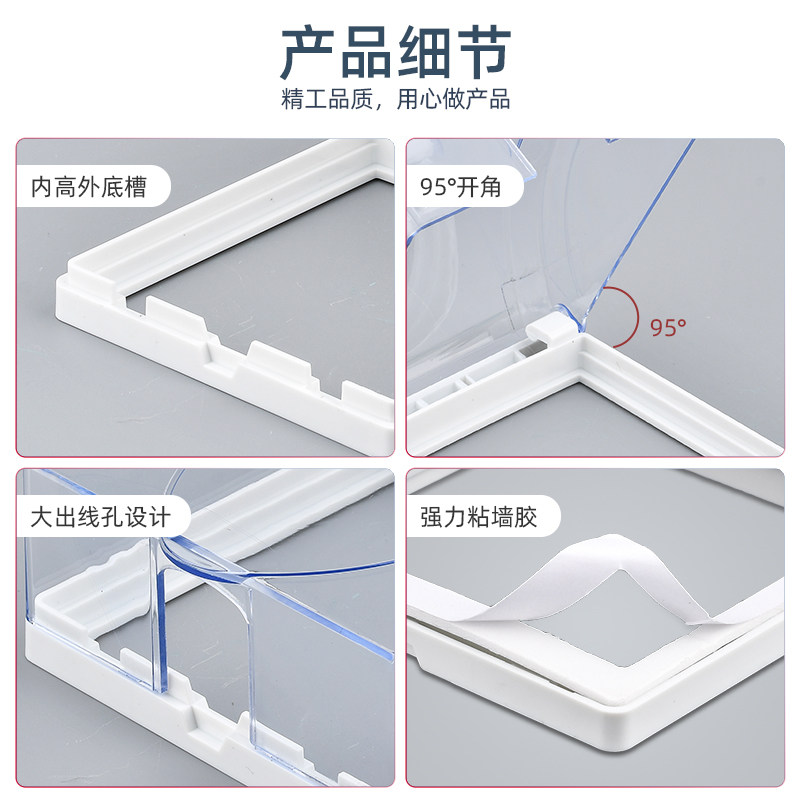 产品细节
精工品质，用心做产品

内高外底槽

95°开角

95°

大出线孔设计

强力粘墙胶