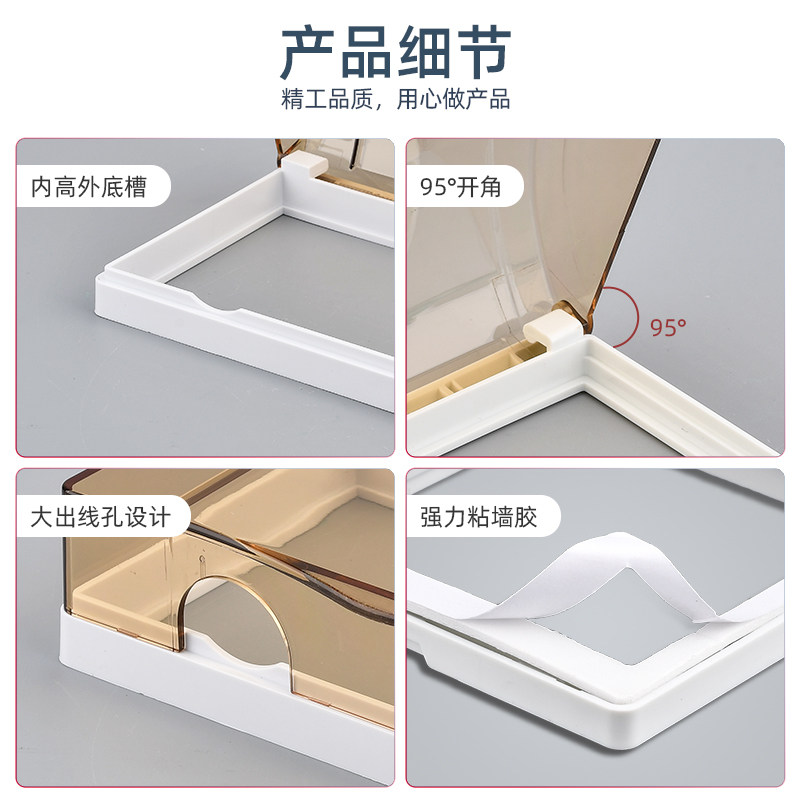 产品细节

精工品质，用心做产品

内高外底槽

95°开角

95°

大出线孔设计

强力粘墙胶