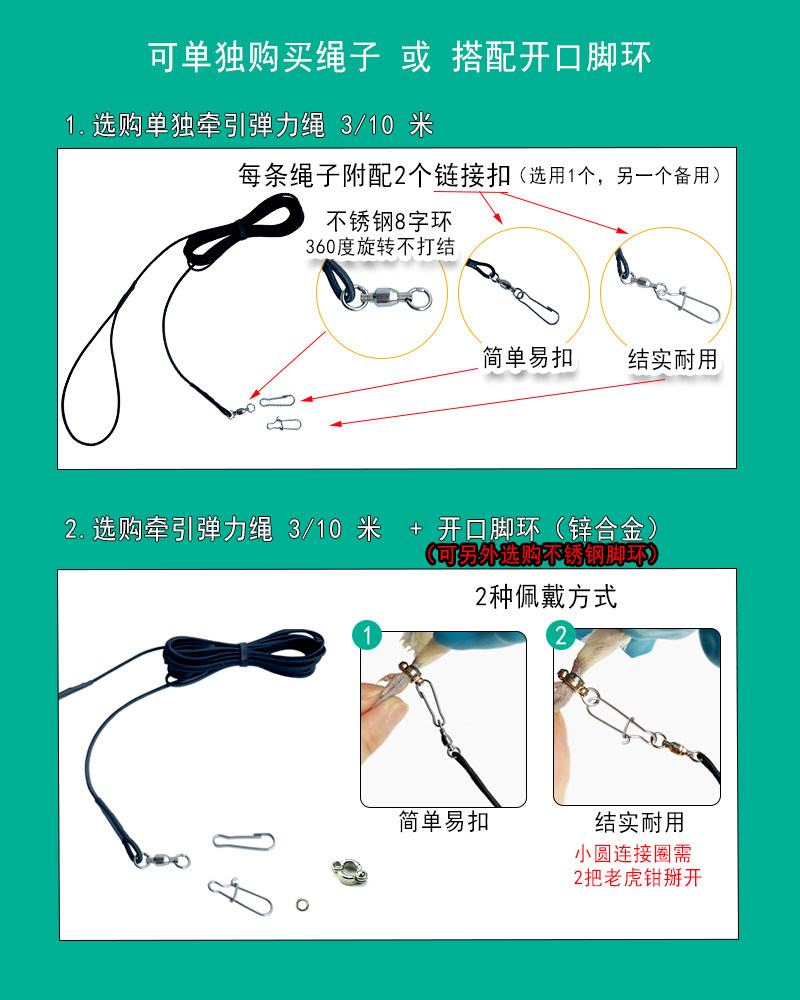 可单独购买绳子 或 搭配开口脚环

1.选购单独牵引弹力绳 3/10 米

每条绳子附配2个链接扣（选用1个，另一个备用）

不锈钢8字环
360度旋转不打结

简单易扣

结实耐用

2.选购牵引弹力绳 3/10 米 + 开口脚环（锌合金）
（可另外选购不锈钢脚环）

2种佩戴方式

1

2

简单易扣

结实耐用
小圆连接圈需
2把老虎钳掰开