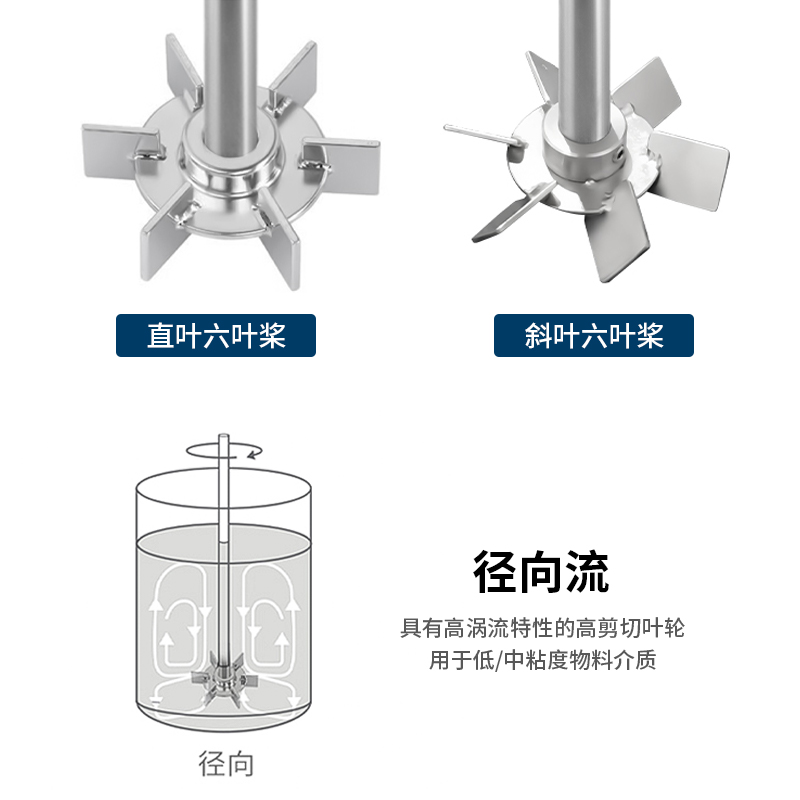 直叶六叶桨

斜叶六叶桨

径向流

具有高涡流特性的高剪切叶轮
用于低/中粘度物料介质

径向