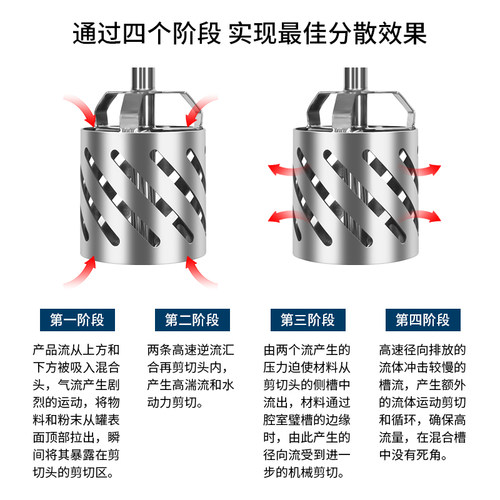 通过四个阶段 实现最佳分散效果

第一阶段

产品流从上方和下方被吸入混合头，气流产生剧烈的运动，将物料和粉末从罐表面顶部拉出，瞬间将其暴露在剪切头的剪切区。

第二阶段

两条高速逆流汇合再剪切头内，产生高湍流和水动力剪切。

第三阶段

由两个流产生的压力迫使材料从剪切头的侧槽中流出，材料通过腔室壁槽的边缘时，由此产生的径向流受到进一步的机械剪切。

第四阶段

高速径向排放的流体冲击较慢的槽流，产生额外的流体运动剪切和循环，确保高流量，在混合槽中没有死角。