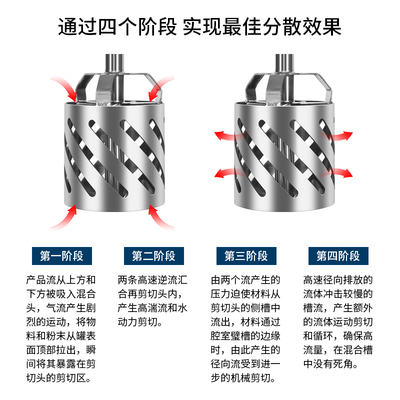 通过四个阶段 实现最佳分散效果

第一阶段

产品流从上方和下方被吸入混合头，气流产生剧烈的运动，将物料和粉末从罐表面顶部拉出，瞬间将其暴露在剪切头的剪切区。

第二阶段

两条高速逆流汇合再剪切头内，产生高湍流和水动力剪切。

第三阶段

由两个流产生的压力迫使材料从剪切头的侧槽中流出，材料通过腔室壁槽的边缘时，由此产生的径向流受到进一步的机械剪切。

第四阶段

高速径向排放的流体冲击较慢的槽流，产生额外的流体运动剪切和循环，确保高流量，在混合槽中没有死角。