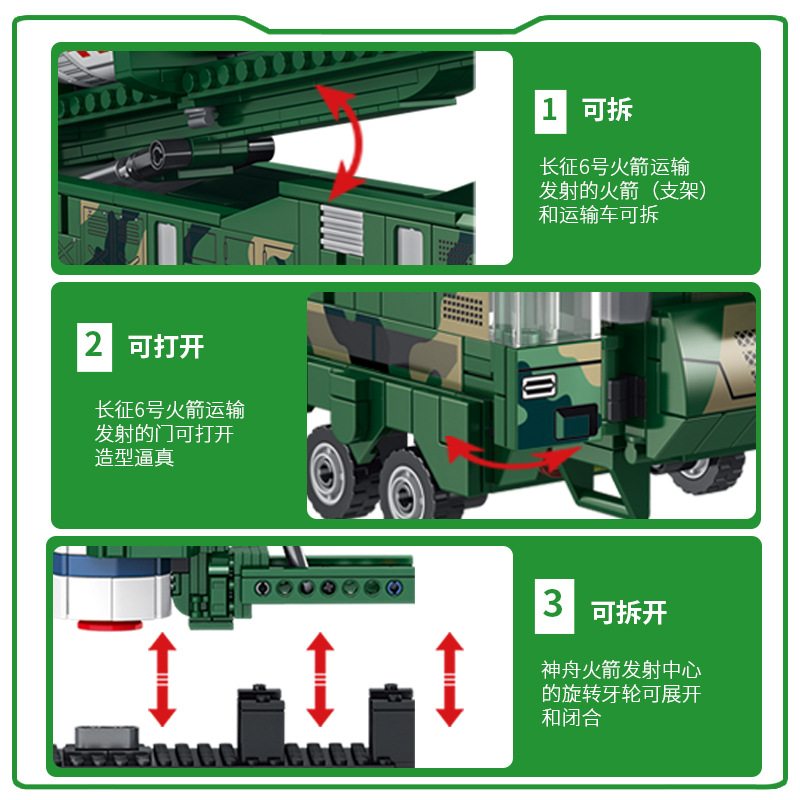 1 可拆

长征6号火箭运输发射的火箭（支架）和运输车可拆

2 可打开

长征6号火箭运输发射的门可打开造型逼真

3 可拆开

神舟火箭发射中心的旋转牙轮可展开和闭合