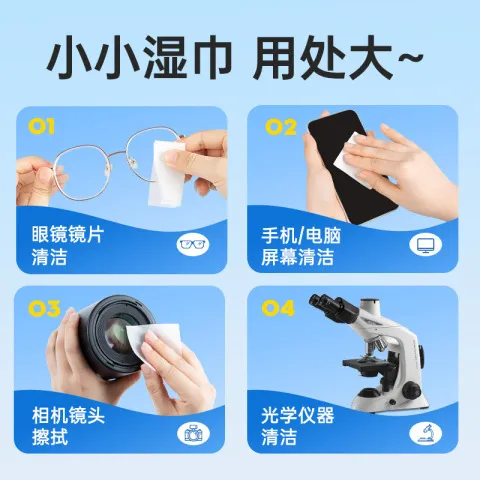 小小湿巾 用处大~

01
眼镜镜片
清洁

02
手机/电脑
屏幕清洁

03
相机镜头
擦拭

04
光学仪器
清洁