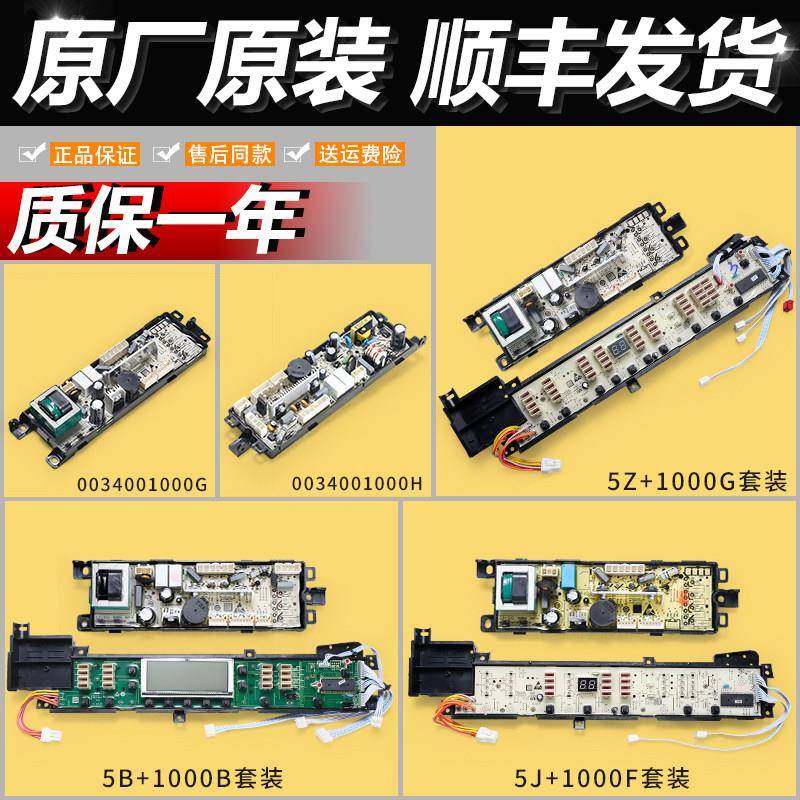 原厂原装 顺丰发货

正品保证 售后同款 送运费险

质保一年

0034001000G

0034001000H

5Z+1000G套装

5B+1000B套装

5J+1000F套装