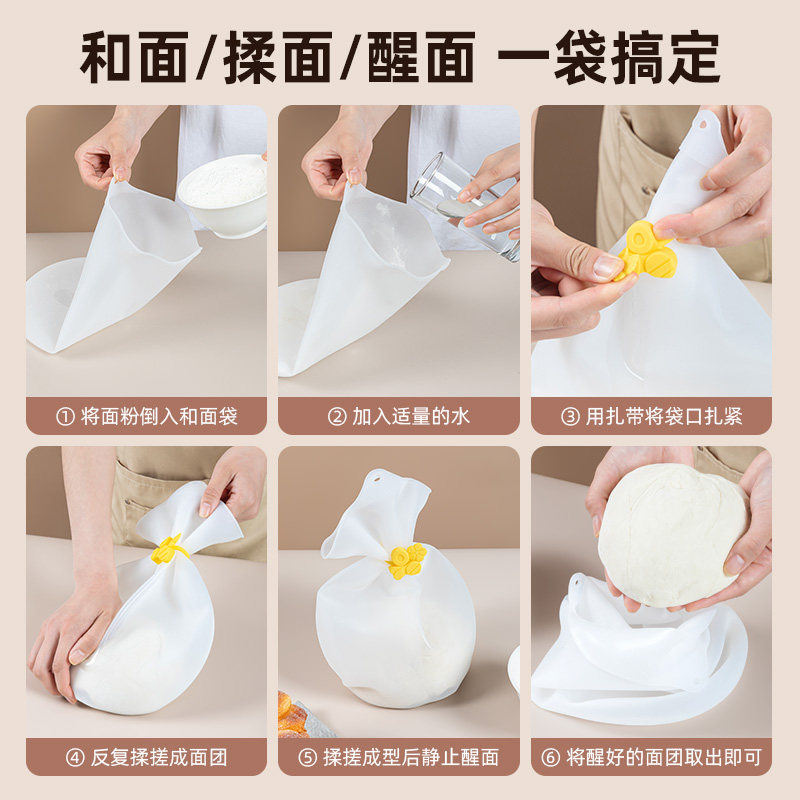 和面/揉面/醒面 一袋搞定

① 将面粉倒入和面袋

② 加入适量的水

③ 用扎带将袋口扎紧

④ 反复揉搓成面团

⑤ 揉搓成型后静止醒面

⑥ 将醒好的面团取出即可