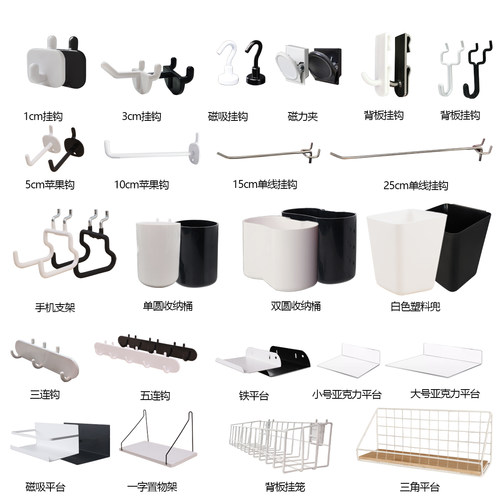 1cm挂钩 3cm挂钩 磁吸挂钩 磁力夹 背板挂钩 背板挂钩

5cm苹果钩 10cm苹果钩 15cm单线挂钩 25cm单线挂钩

手机支架 单圆收纳桶 双圆收纳桶 白色塑料兜

三连钩 五连钩 铁平台 小号亚克力平台 大号亚克力平台

磁吸平台 一字置物架 背板挂笼 三角平台