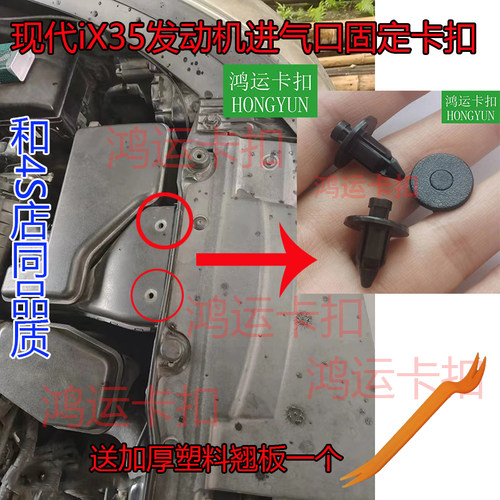 现代iX35发动机进气口固定卡扣

鸿运卡扣
HONGYUN

鸿运卡扣
HONGYUN

和4S店同品质

鸿运卡扣

鸿运卡扣

鸿运卡扣

鸿运卡扣

鸿运卡扣

送加厚塑料翘板一个