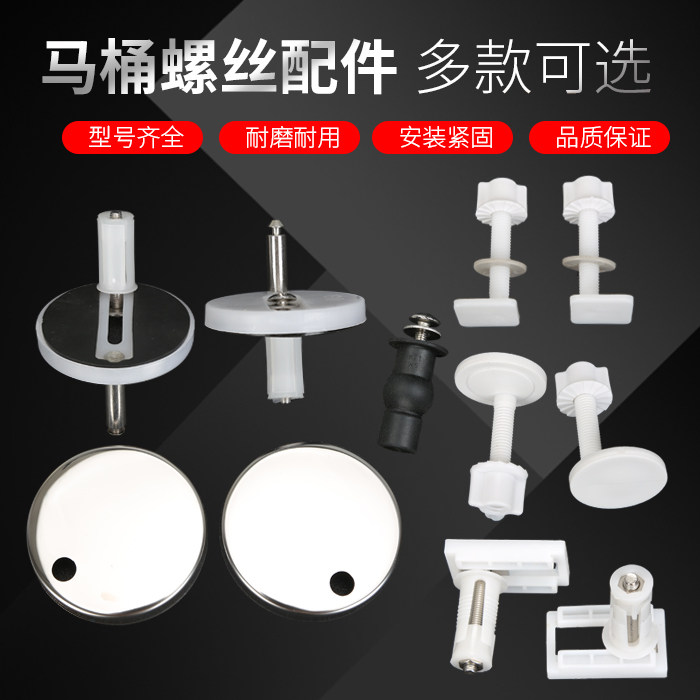 马桶螺丝配件 多款可选

型号齐全 耐磨耐用 安装紧固 品质保证