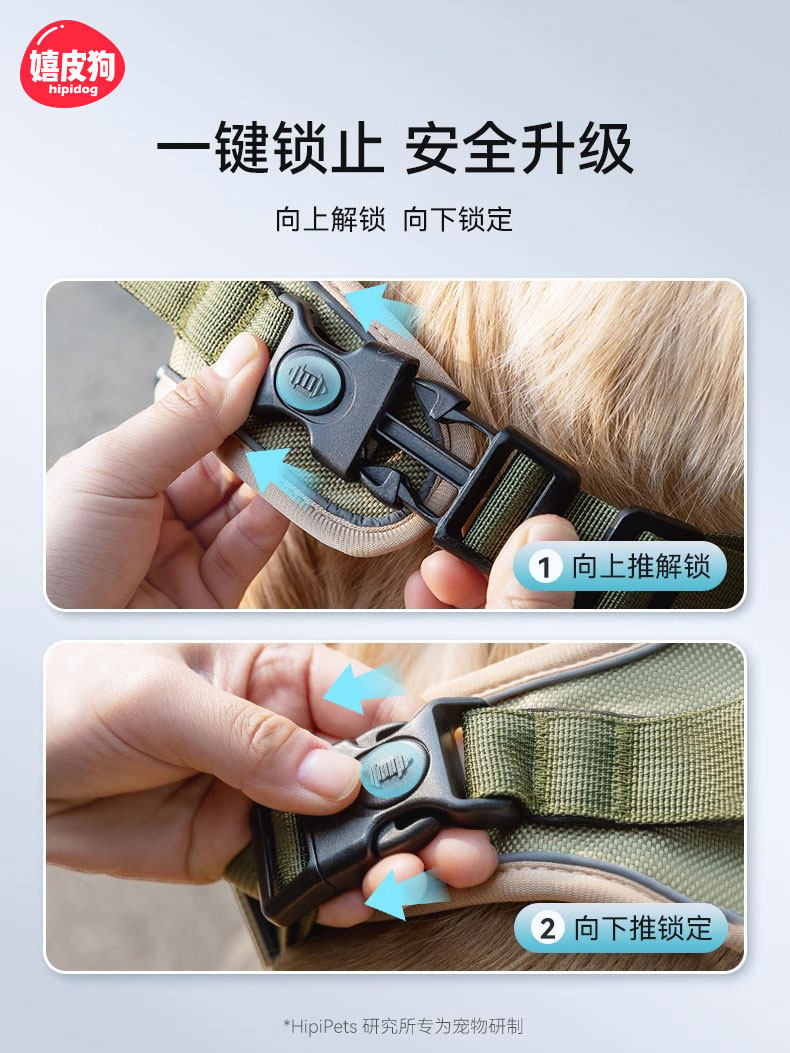 嬉皮狗
hipidog

一键锁止 安全升级

向上解锁 向下锁定

1 向上推解锁

2 向下推锁定

*HipiPets 研究所专为宠物研制