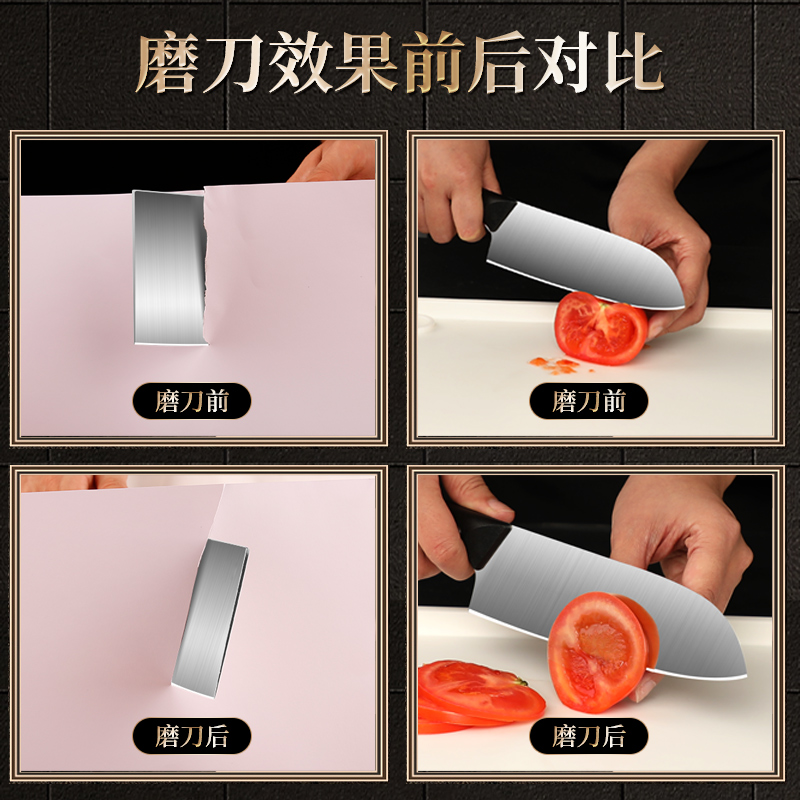 磨刀效果前后对比

磨刀前

磨刀前

磨刀后

磨刀后