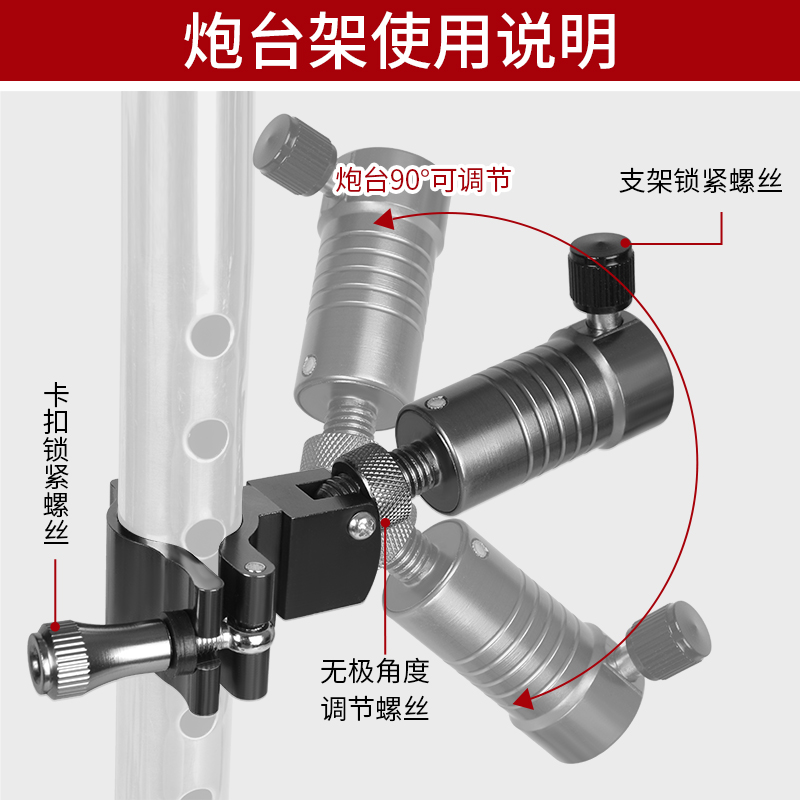 炮台架使用说明

炮台90°可调节

支架锁紧螺丝

卡扣锁紧螺丝

无极角度调节螺丝