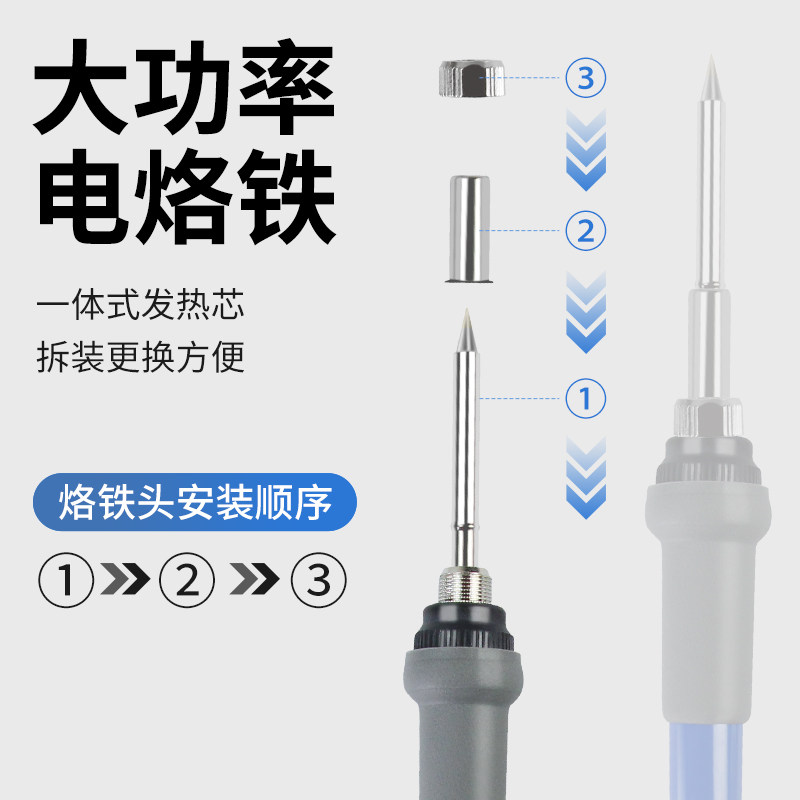 大功率
电烙铁

一体式发热芯
拆装更换方便

烙铁头安装顺序

① ② ③

③

②

①