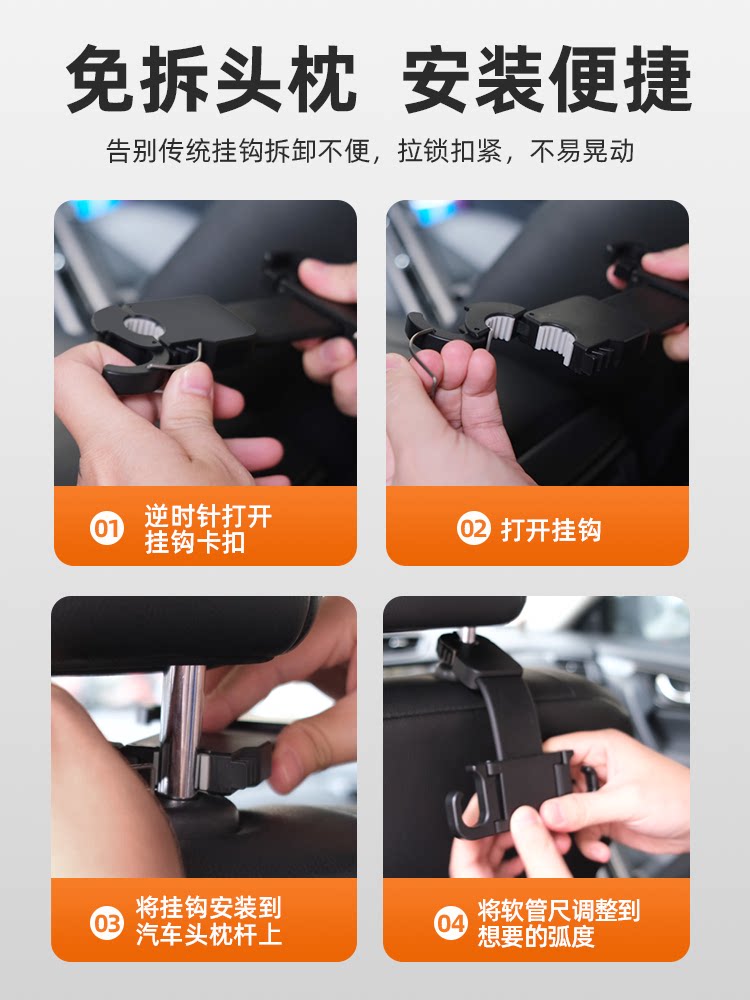 免拆头枕 安装便捷

告别传统挂钩拆卸不便，拉锁扣紧，不易晃动

01 逆时针打开挂钩卡扣

02 打开挂钩

03 将挂钩安装到汽车头枕杆上

04 将软管尺调整到想要的弧度