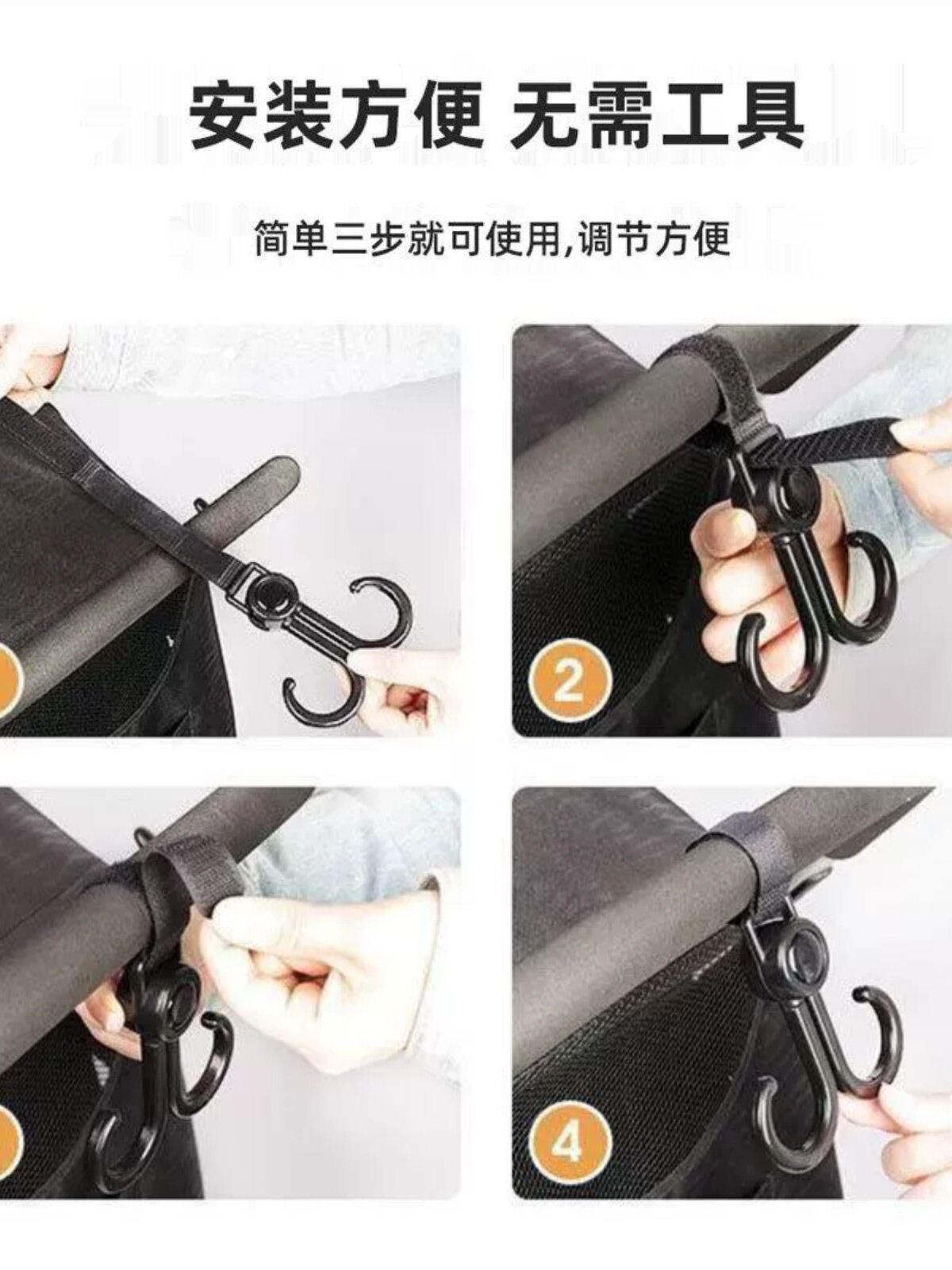 安装方便 无需工具

简单三步就可使用,调节方便

2

4