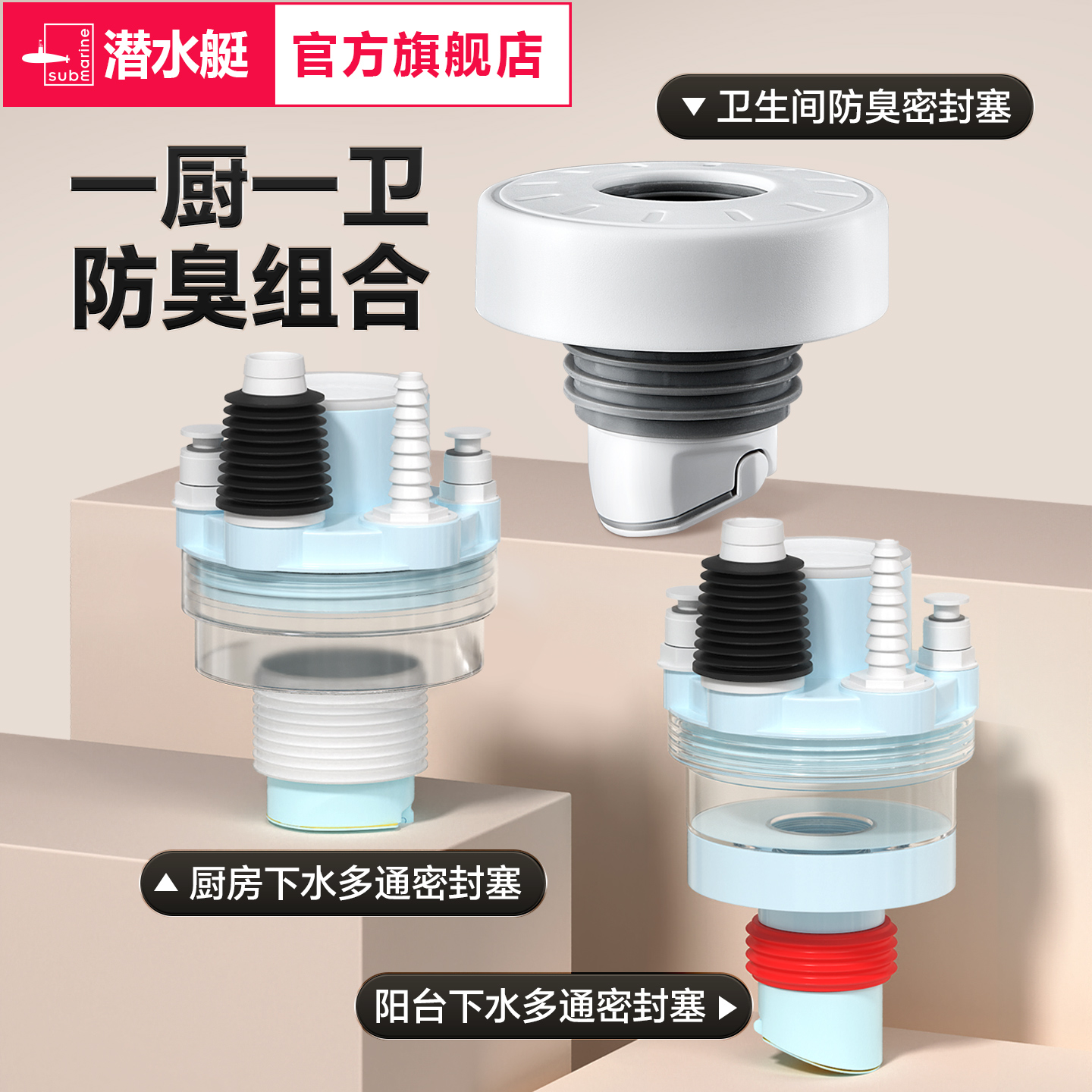 submarine 潜水艇 官方旗舰店

▼ 卫生间防臭密封塞

一厨一卫
防臭组合

▲ 厨房下水多通密封塞

阳台下水多通密封塞 ▶