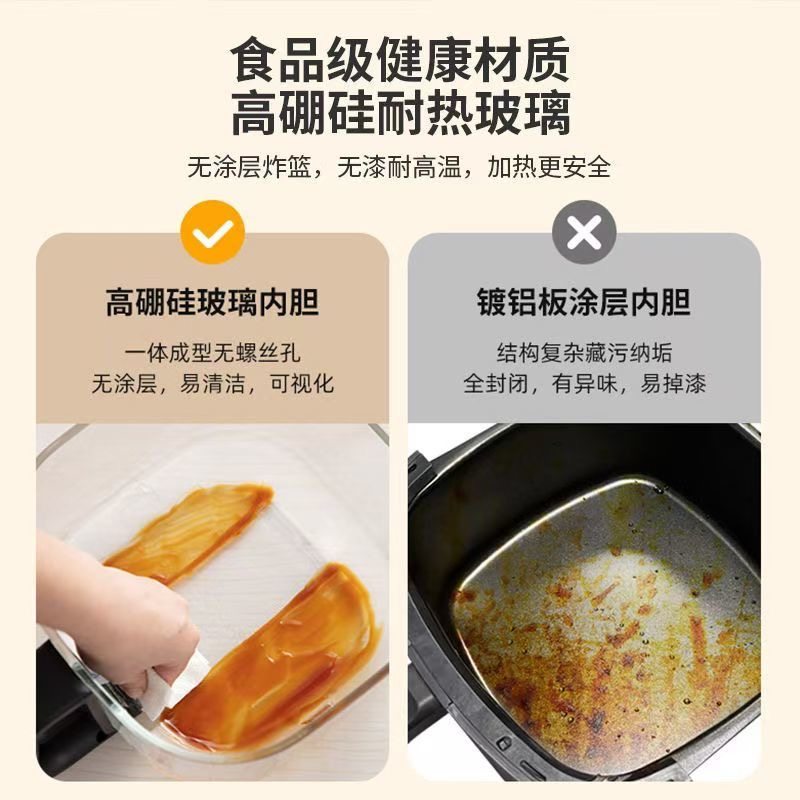 食品级健康材质
高硼硅耐热玻璃

无涂层炸篮，无漆耐高温，加热更安全

高硼硅玻璃内胆

一体成型无螺丝孔
无涂层，易清洁，可视化

镀铝板涂层内胆

结构复杂藏污纳垢
全封闭，有异味，易掉漆