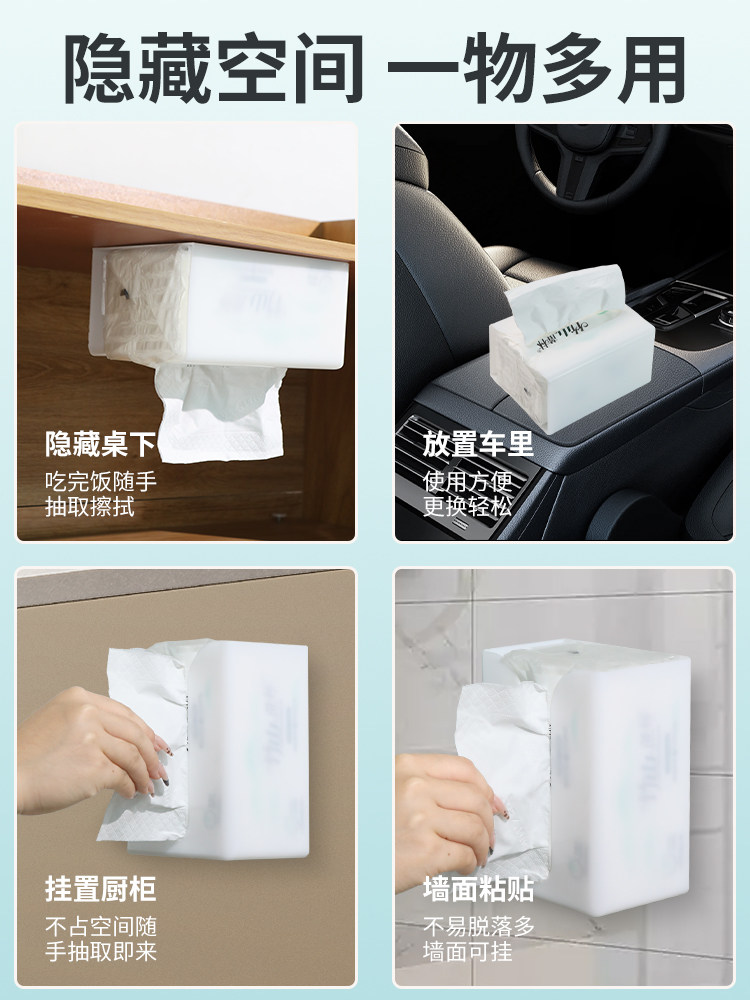 隐藏空间 一物多用

隐藏桌下
吃完饭随手抽取擦拭

放置车里
使用方便更换轻松

挂置厨柜
不占空间随手抽取即来

墙面粘贴
不易脱落多墙面可挂