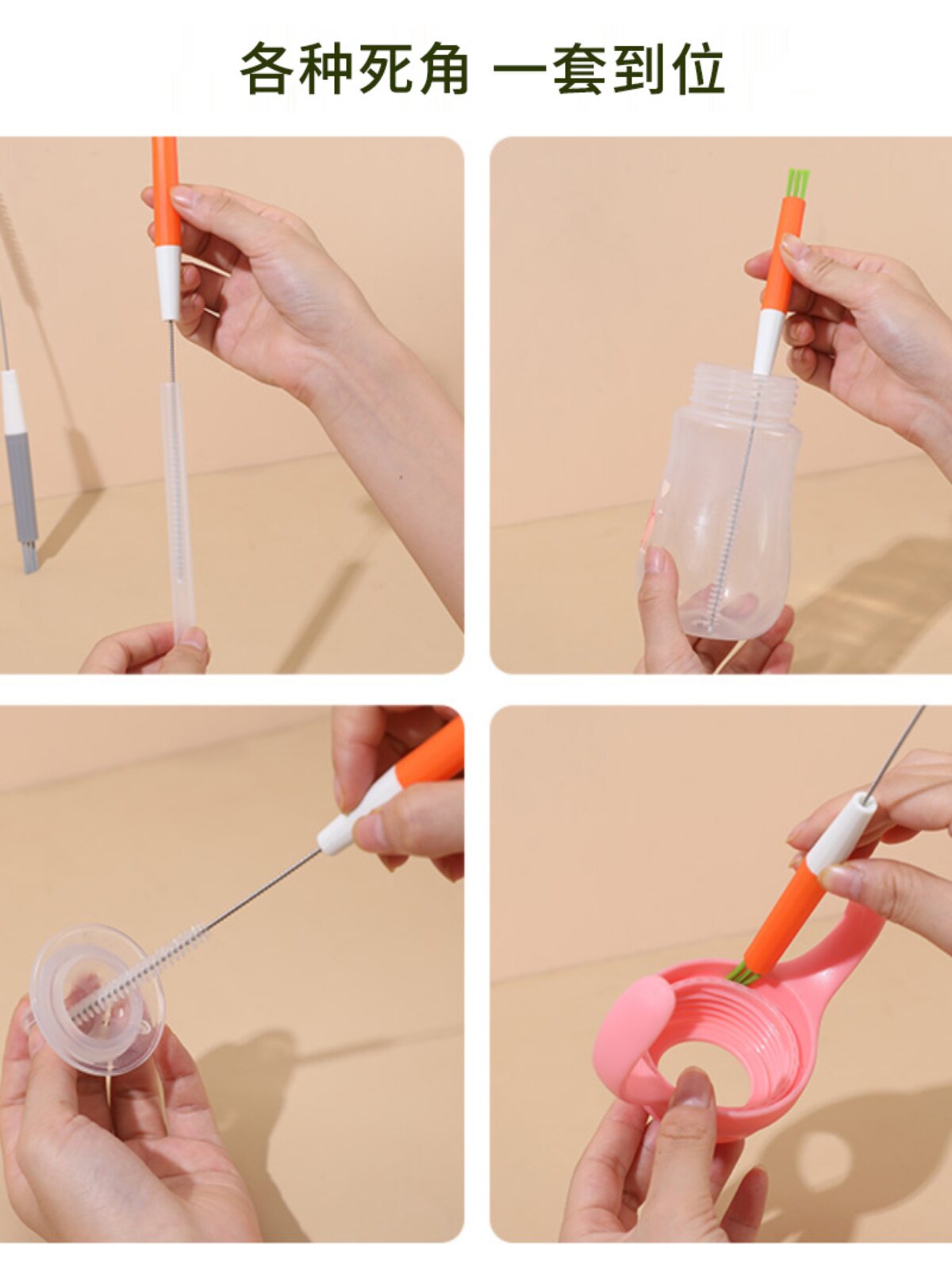 各种死角 一套到位