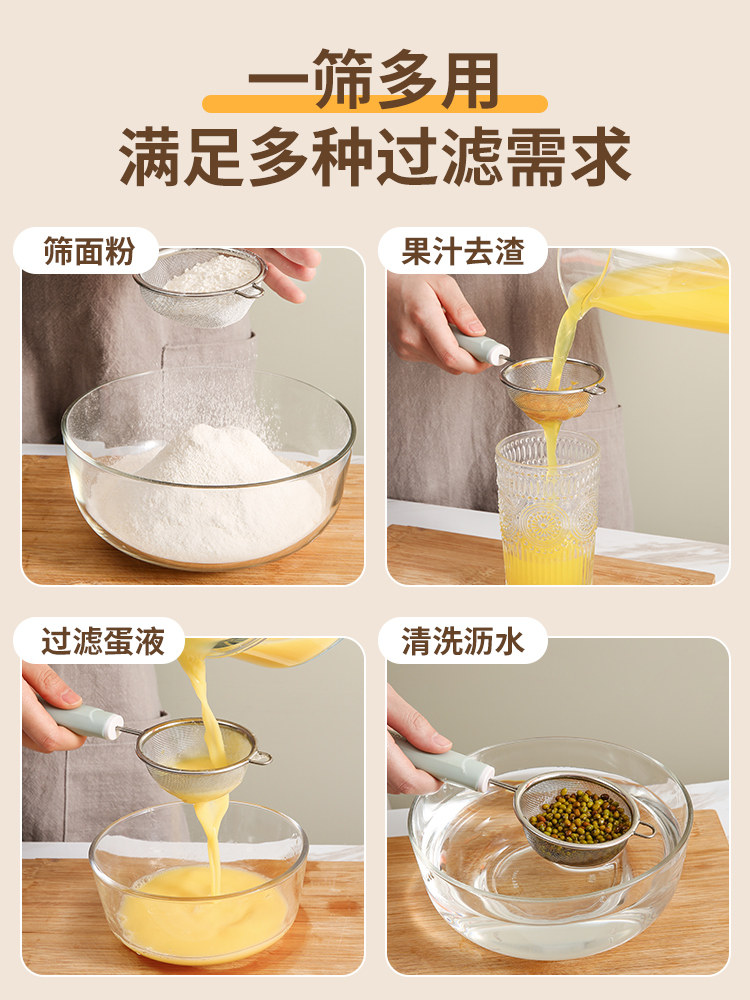 一筛多用
满足多种过滤需求

筛面粉

果汁去渣

过滤蛋液

清洗沥水