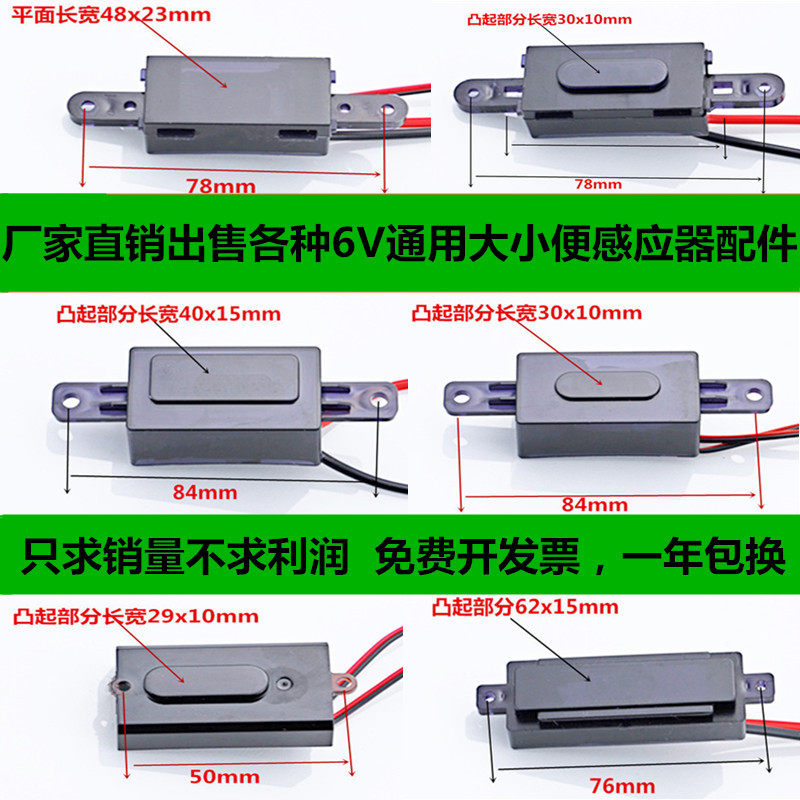 平面长宽48x23mm

78mm

凸起部分长宽30x10mm

78mm

厂家直销出售各种6V通用大小便感应器配件

凸起部分长宽40x15mm

84mm

凸起部分长宽30x10mm

84mm

只求销量不求利润 免费开发票，一年包换

凸起部分长宽29x10mm

50mm

凸起部分62x15mm

76mm