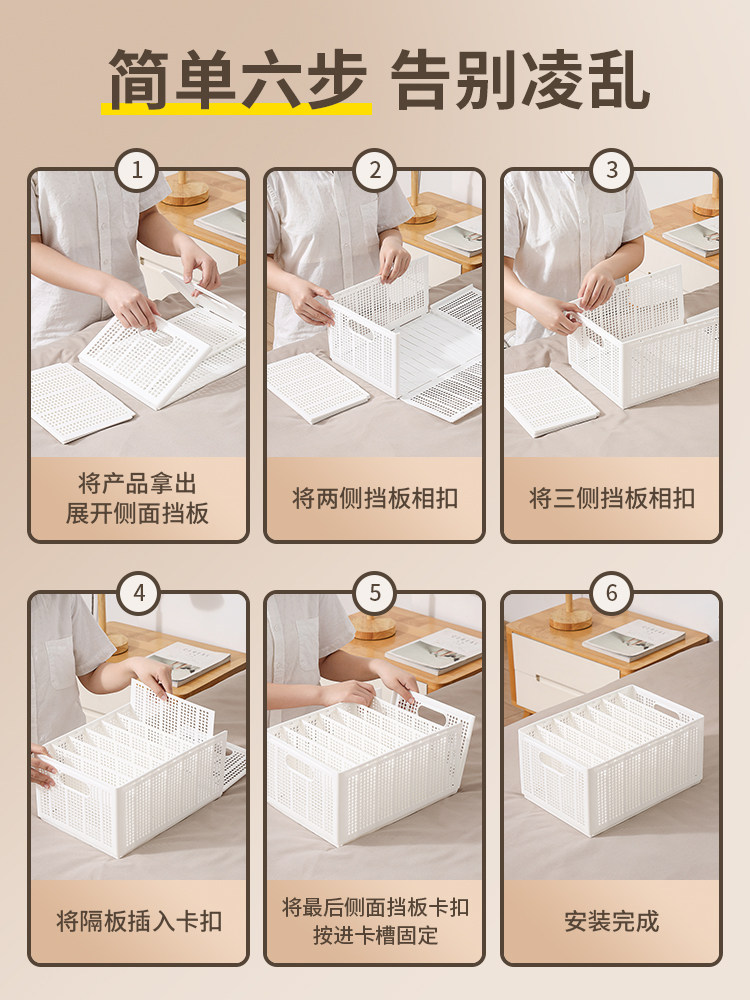 简单六步 告别凌乱

1
将产品拿出
展开侧面挡板

2
将两侧挡板相扣

3
将三侧挡板相扣

4
将隔板插入卡扣

5
将最后侧面挡板卡扣
按进卡槽固定

6
安装完成