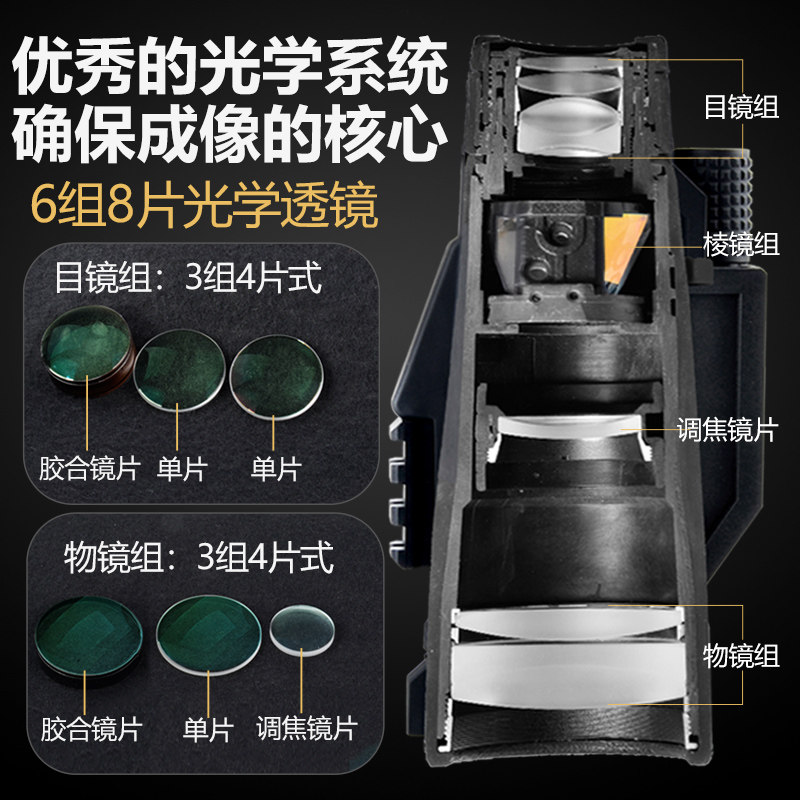 优秀的光学系统
确保成像的核心
6组8片光学透镜

目镜组：3组4片式
胶合镜片 单片 单片

物镜组：3组4片式
胶合镜片 单片 调焦镜片

目镜组
棱镜组
调焦镜片
物镜组