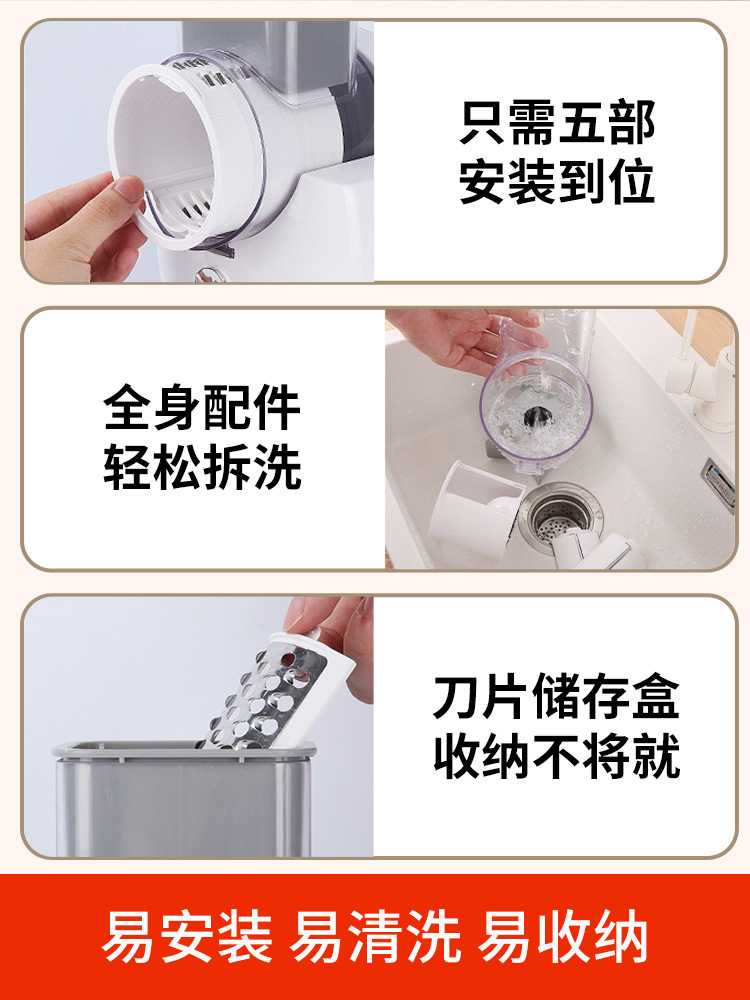 只需五部
安装到位

全身配件
轻松拆洗

刀片储存盒
收纳不将就

易安装 易清洗 易收纳