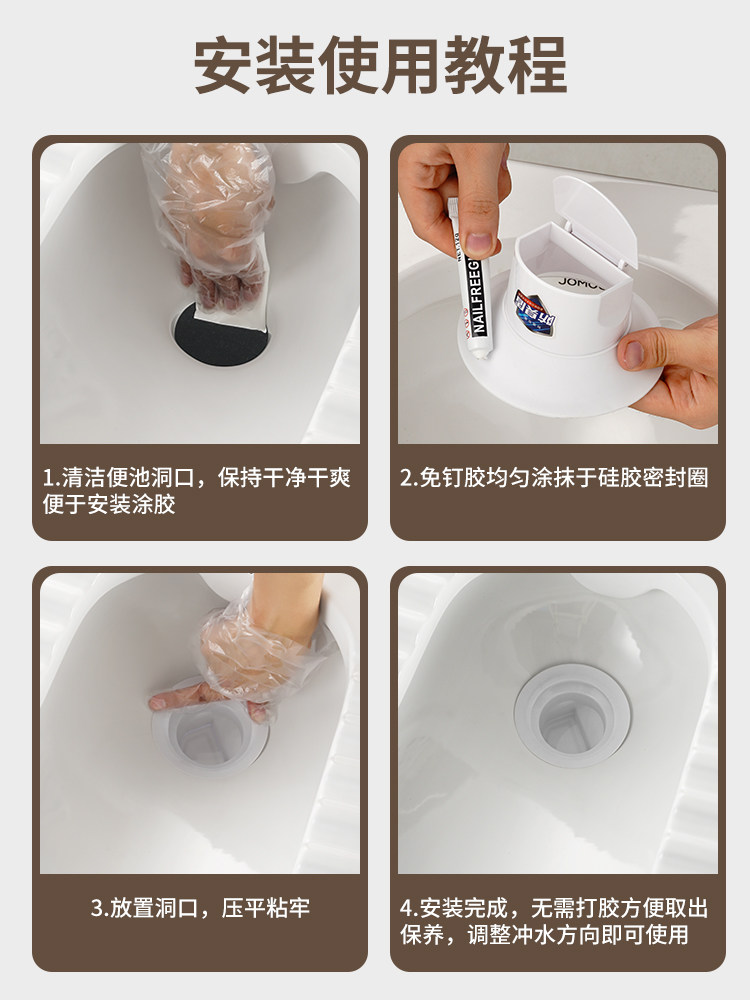 安装使用教程

1.清洁便池洞口，保持干净干爽便于安装涂胶

NAILFREEG

JOMOO

2.免钉胶均匀涂抹于硅胶密封圈

3.放置洞口，压平粘牢

4.安装完成，无需打胶方便取出保养，调整冲水方向即可使用