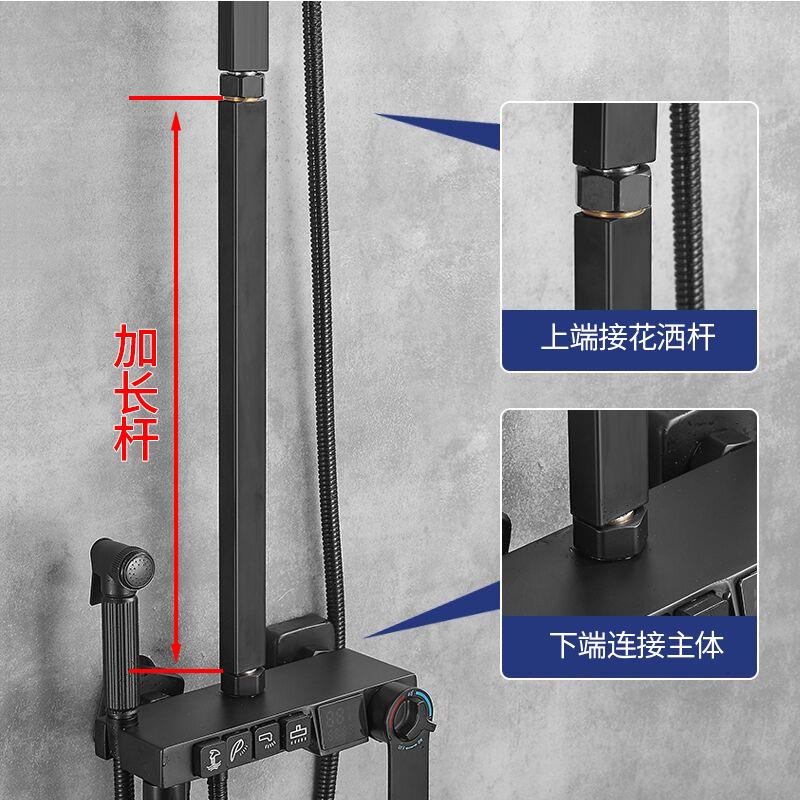 加长杆

上端接花洒杆

下端连接主体